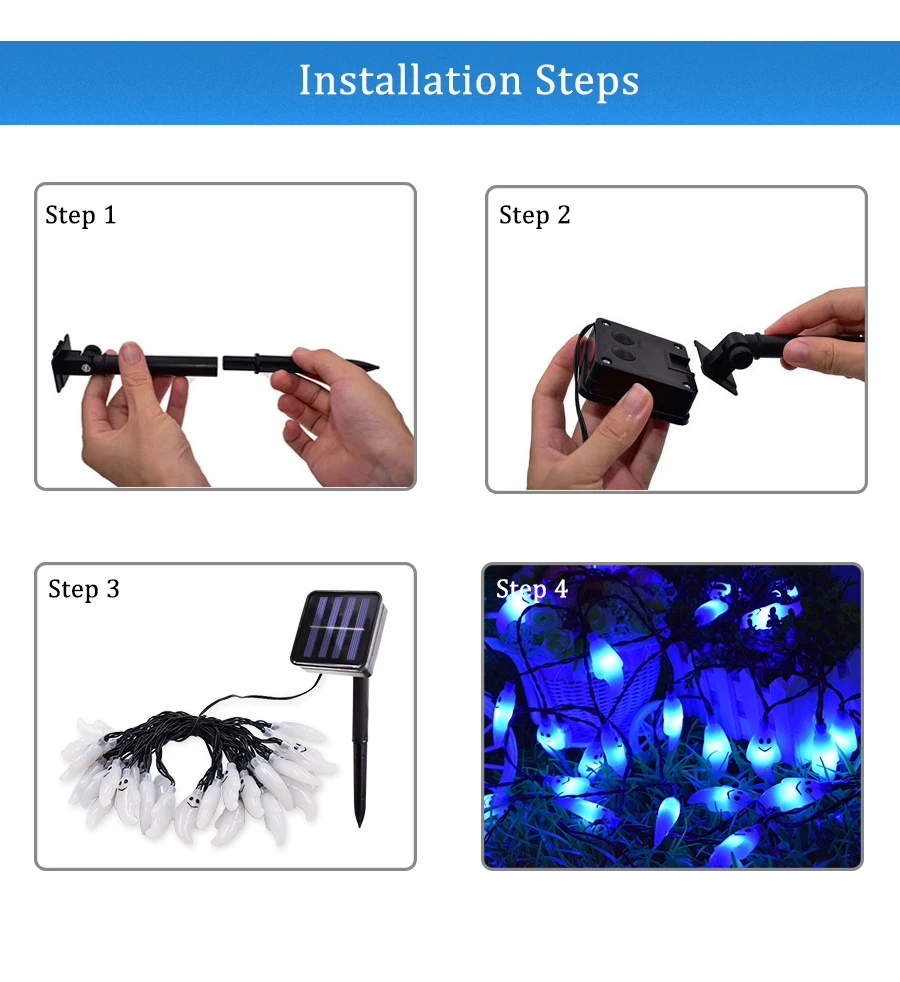 Installation Steps

Step 1

Step 2

Step 3

Step 4