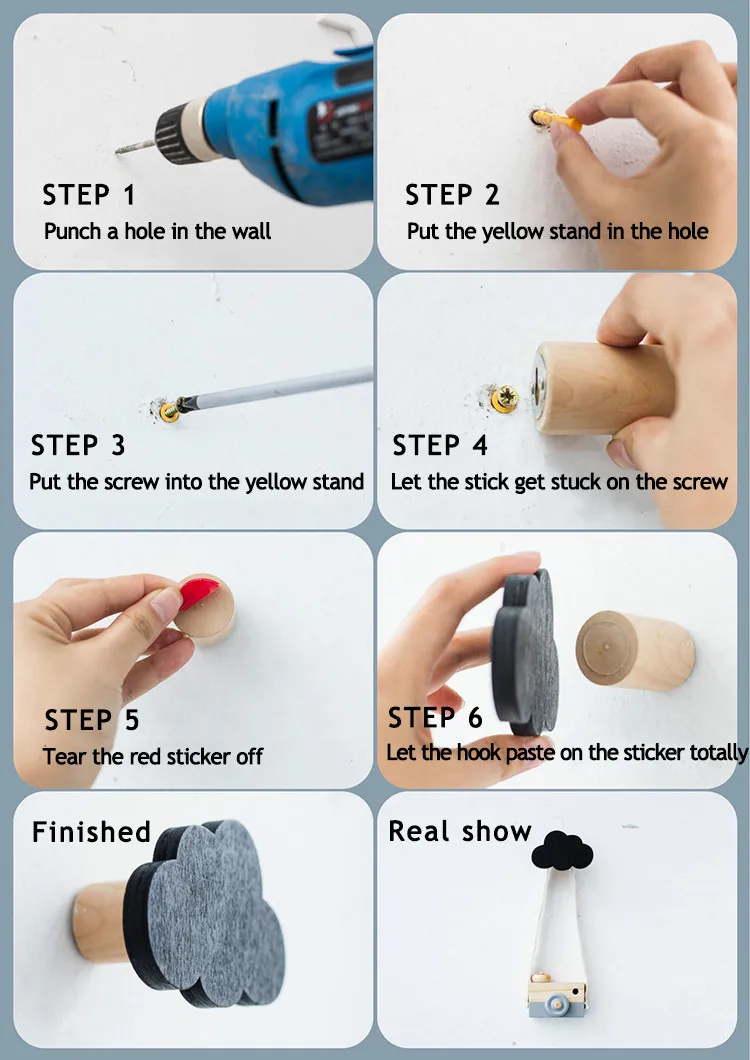 STEP 1
Punch a hole in the wall

STEP 2
Put the yellow stand in the hole

STEP 3
Put the screw into the yellow stand

STEP 4
Let the stick get stuck on the screw

STEP 5
Tear the red sticker off

STEP 6
Let the hook paste on the sticker totally

Finished

Real show