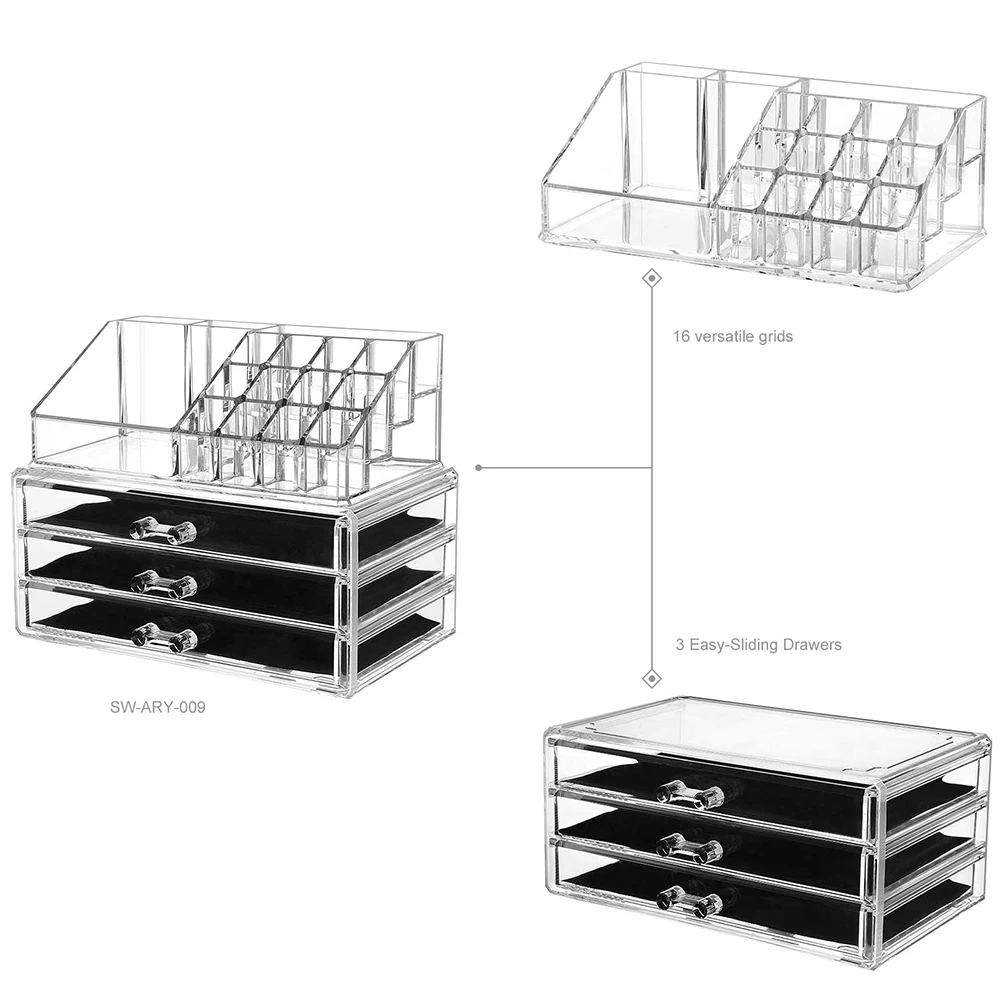 16 versatile grids

3 Easy-Sliding Drawers

SW-ARY-009