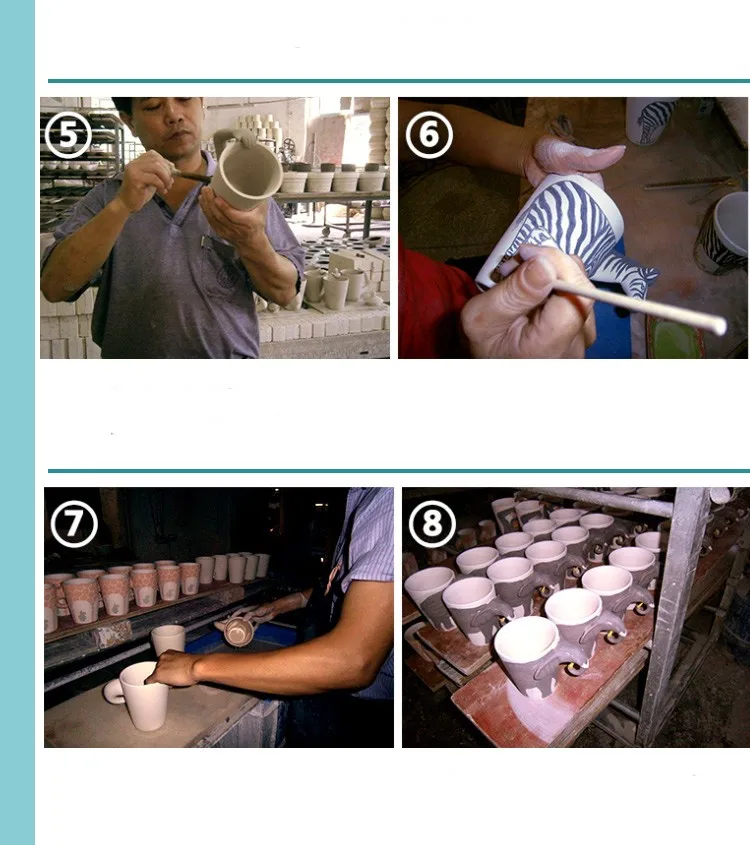 5

6

7

8