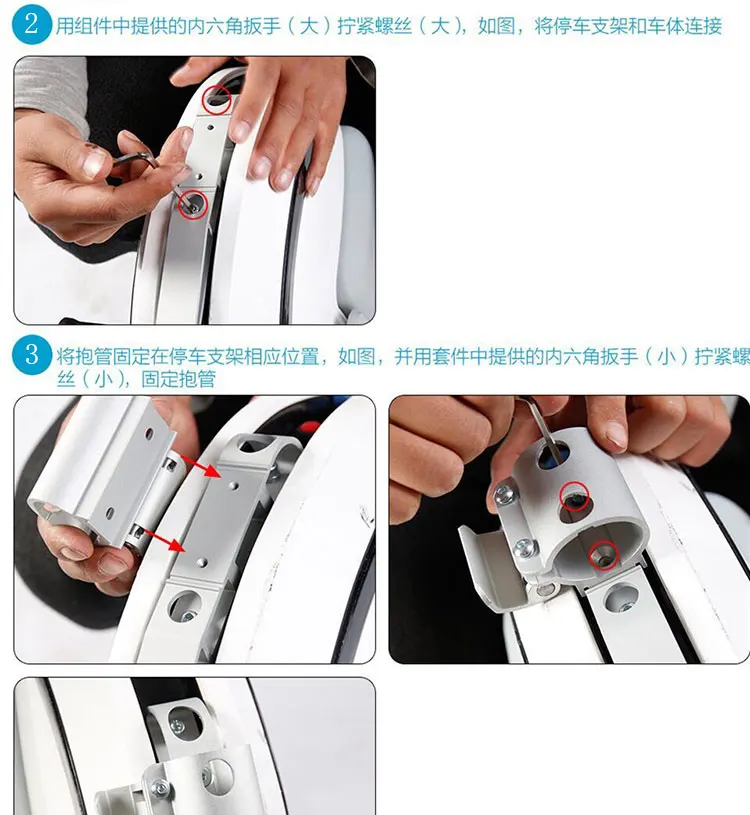 2 用组件中提供的内六角扳手（大）拧紧螺丝（大），如图，将停车支架和车体连接

3 将抱管固定在停车支架相应位置，如图，并用套件中提供的内六角扳手（小）拧紧螺丝（小），固定抱管