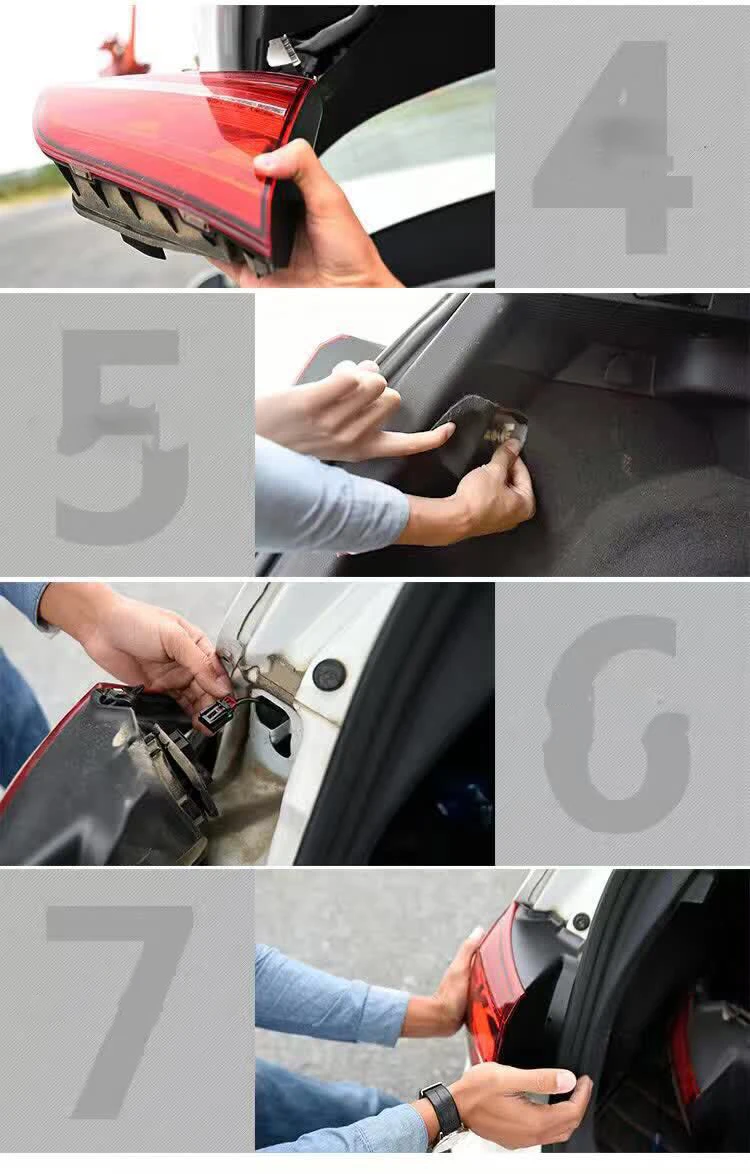 4

5

6

7