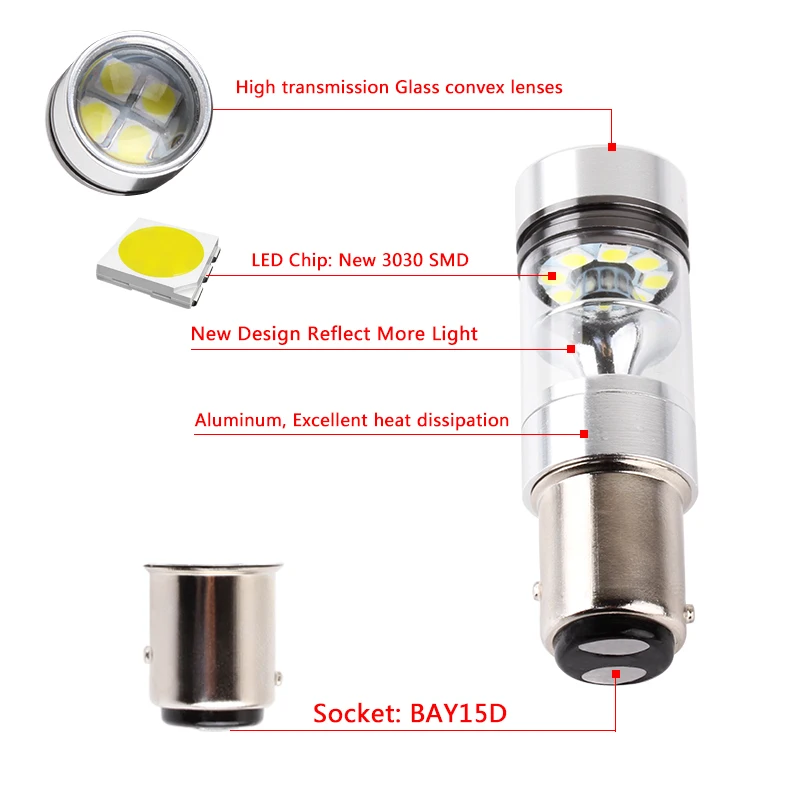 High transmission Glass convex lenses

LED Chip: New 3030 SMD

New Design Reflect More Light

Aluminum, Excellent heat dissipation

Socket: BAY15D