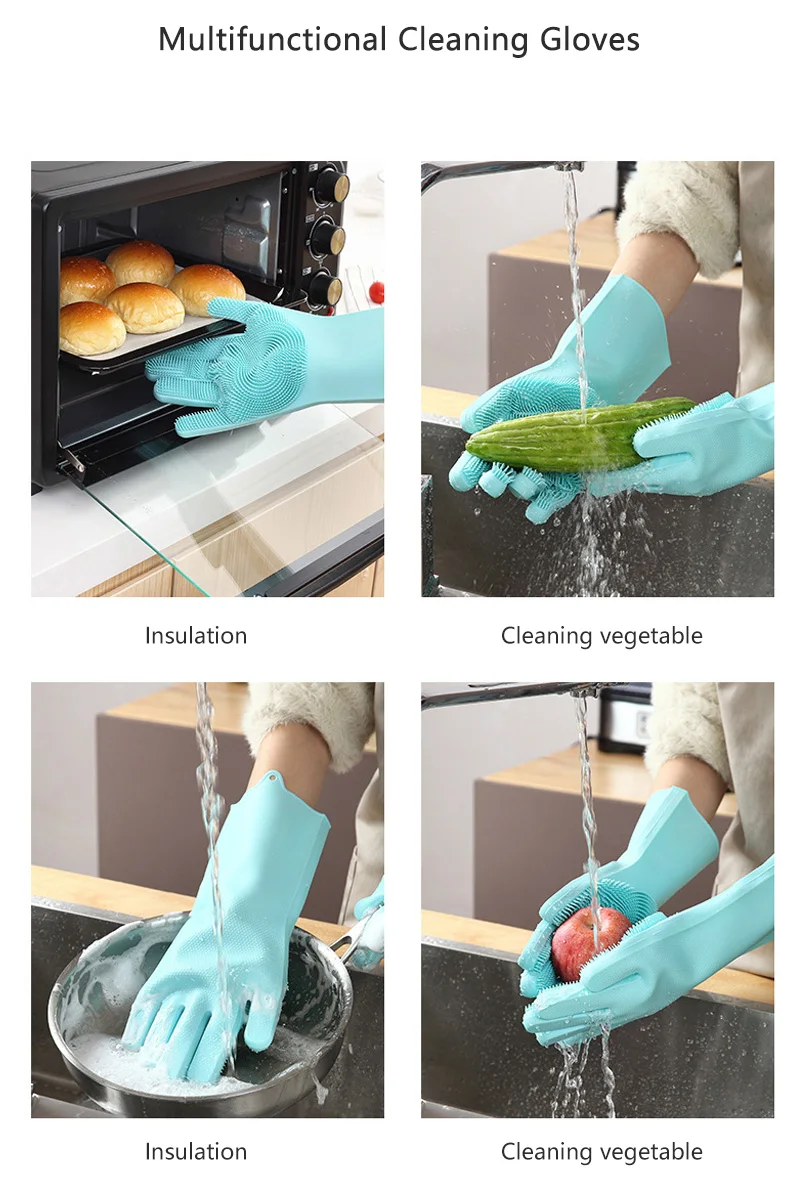 Multifunctional Cleaning Gloves

Insulation

Cleaning vegetable

Insulation

Cleaning vegetable