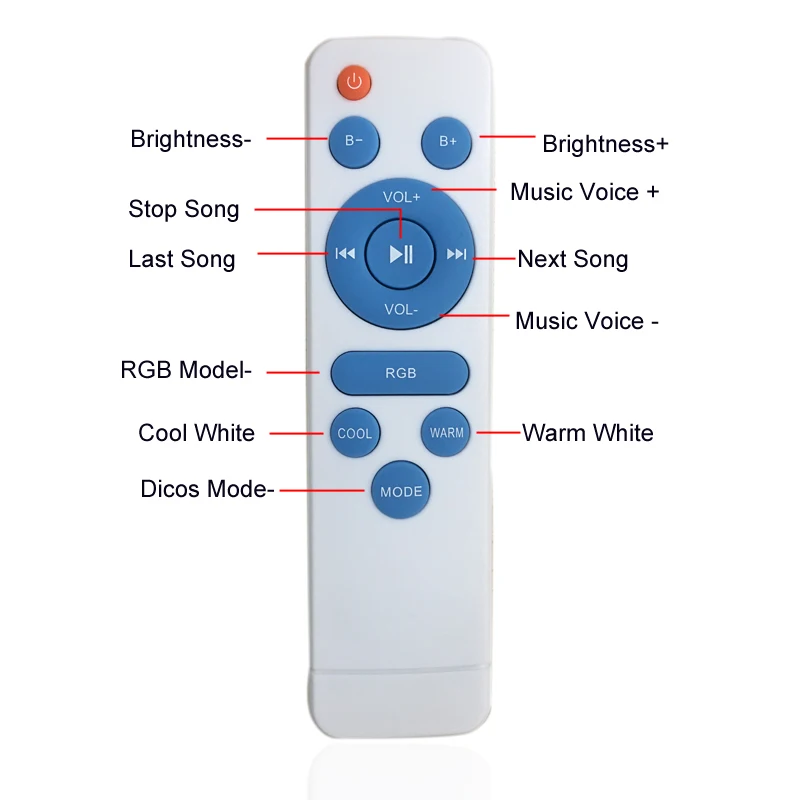 Brightness-
B-
B+
Brightness+
VOL+
Music Voice +
Stop Song
Last Song
Next Song
VOL-
Music Voice -
RGB Model-
RGB
Cool White
COOL
WARM
Warm White
Dicos Mode-
MODE