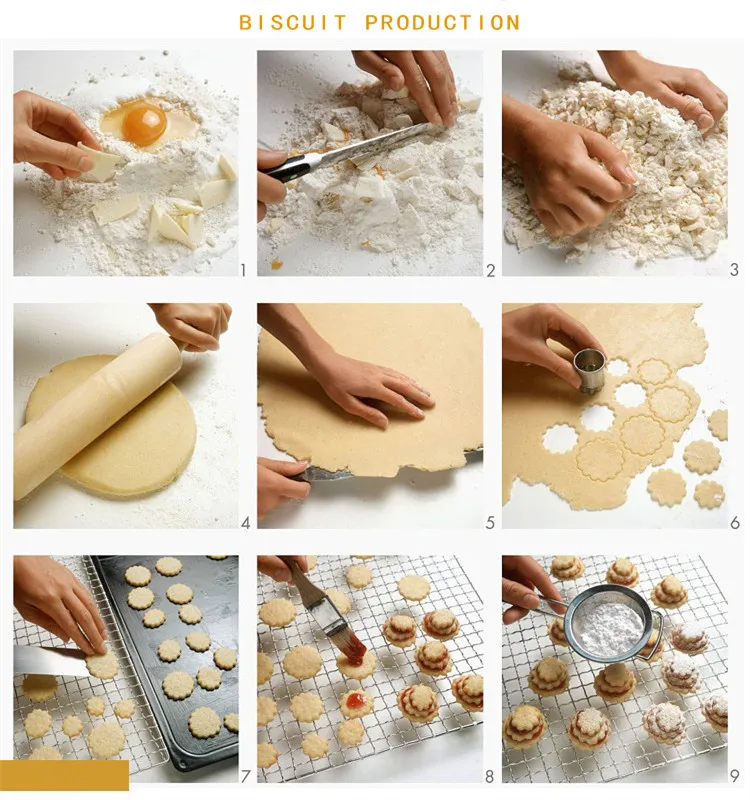 BISCUIT PRODUCTION

1

2

3

4

5

6

7

8

9