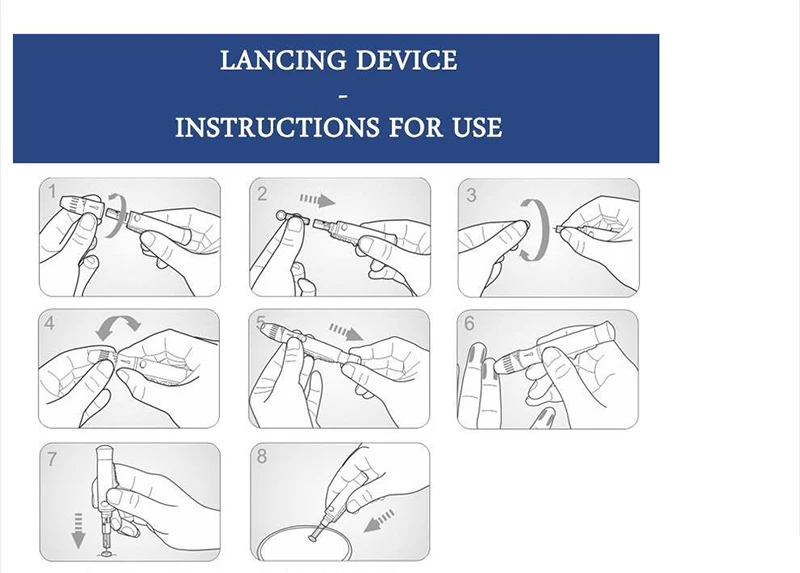 LANCING DEVICE
-
INSTRUCTIONS FOR USE

1

2

3

4

5

6

7

8