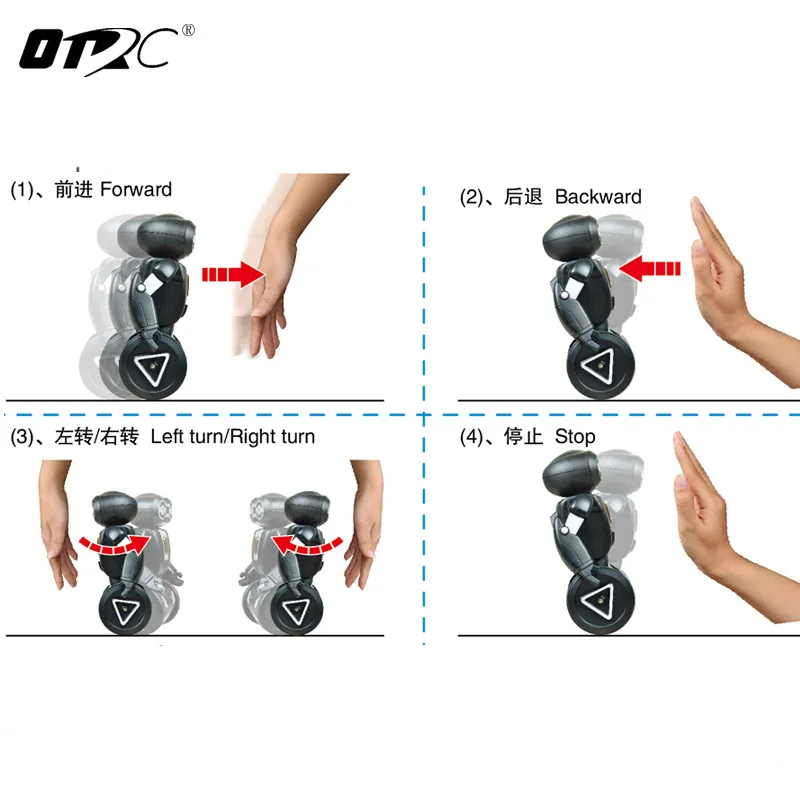 OTRC®

(1)、前进 Forward

(2)、后退 Backward

(3)、左转/右转 Left turn/Right turn

(4)、停止 Stop