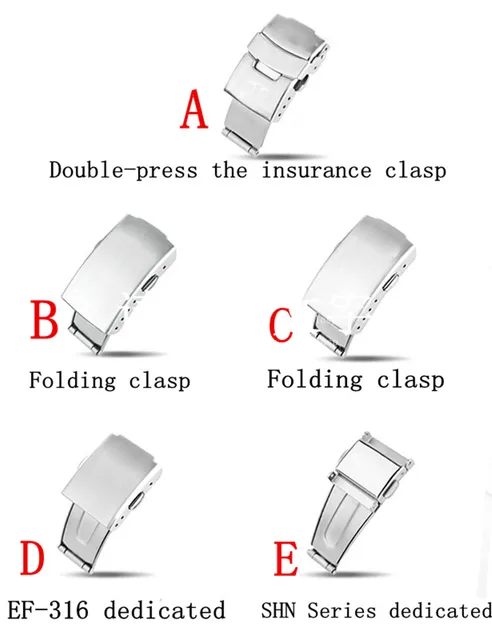 A

Double-press the insurance clasp

B

Folding clasp

C

Folding clasp

D

EF-316 dedicated

E

SHN Series dedicated