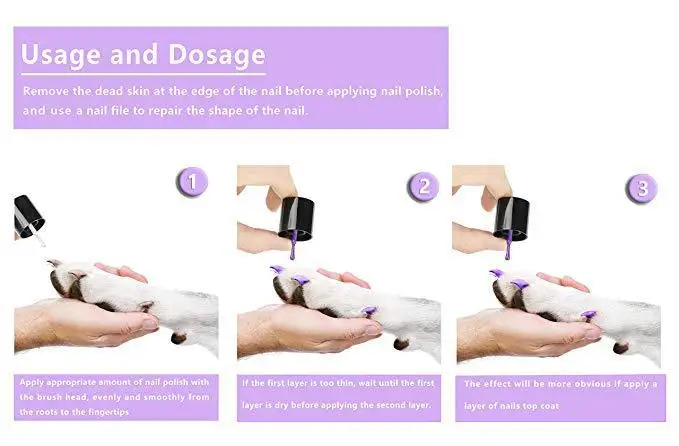 Usage and Dosage

Remove the dead skin at the edge of the nail before applying nail polish, and use a nail file to repair the shape of the nail.

1

Apply appropriate amount of nail polish with the brush head, evenly and smoothly from the roots to the fingertips

2

If the first layer is too thin, wait until the first layer is dry before applying the second layer.

3

The effect will be more obvious if apply a layer of nails top coat