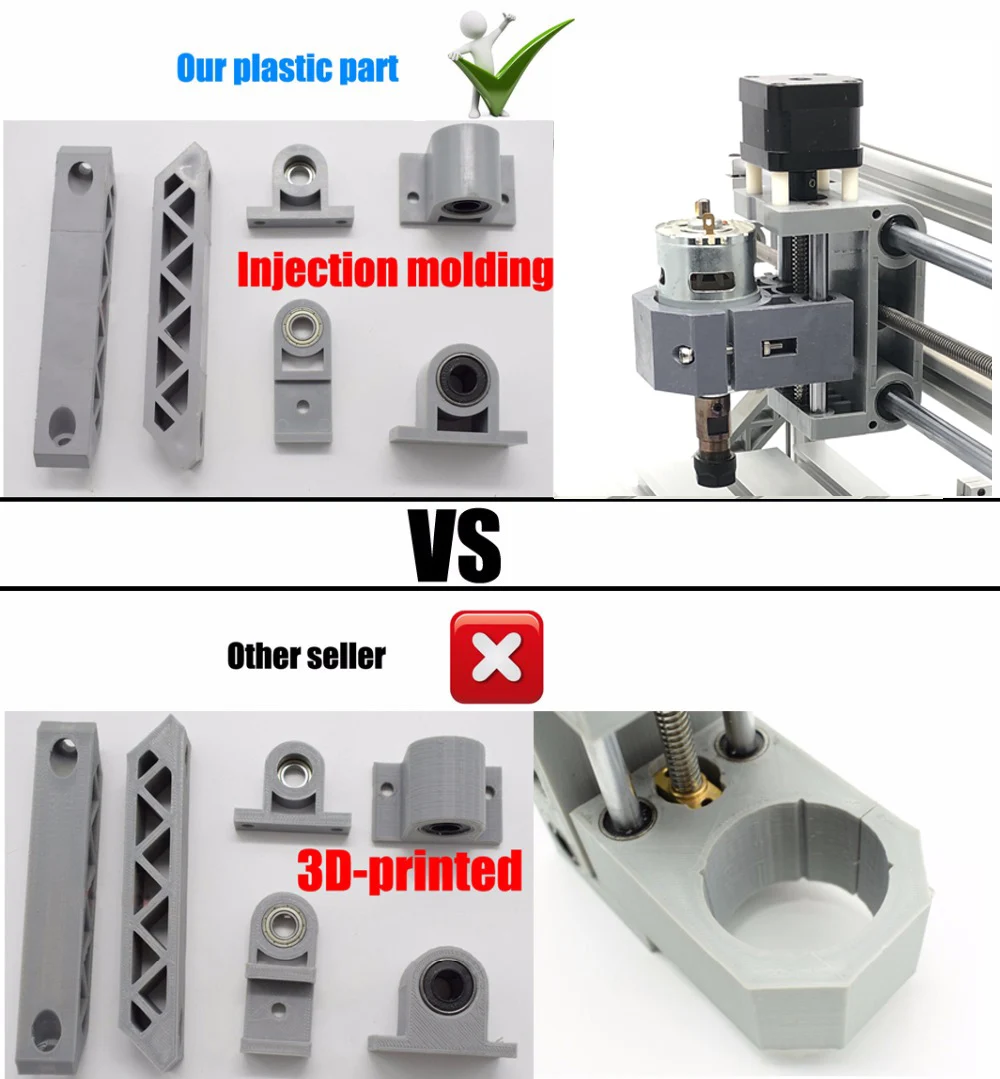 Our plastic part

Injection molding

VS

Other seller

3D-printed