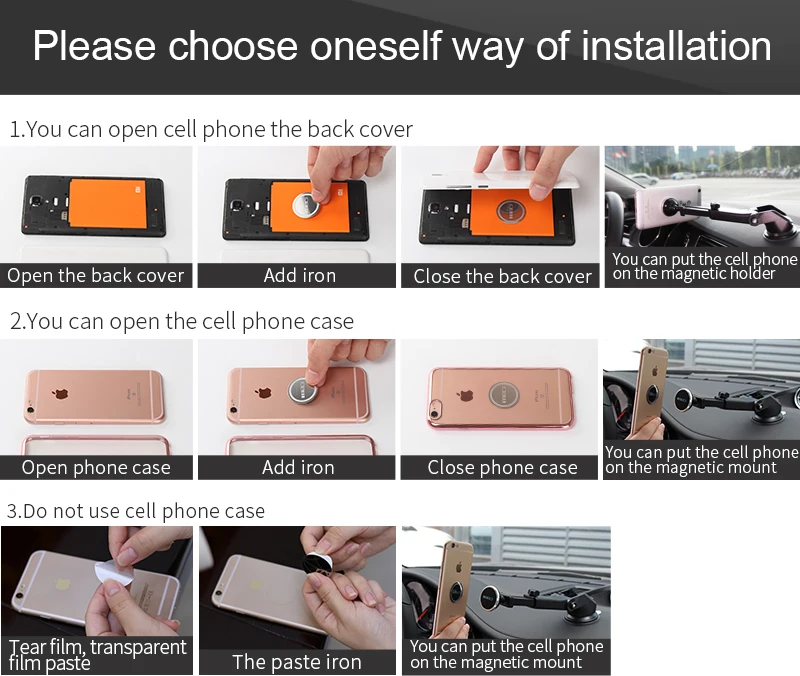 Please choose oneself way of installation

1.You can open cell phone the back cover

Open the back cover

Add iron

Close the back cover

You can put the cell phone on the magnetic holder

2.You can open the cell phone case

Open phone case

Add iron

Close phone case

You can put the cell phone on the magnetic mount

3.Do not use cell phone case

Tear film, transparent film paste

The paste iron

You can put the cell phone on the magnetic mount