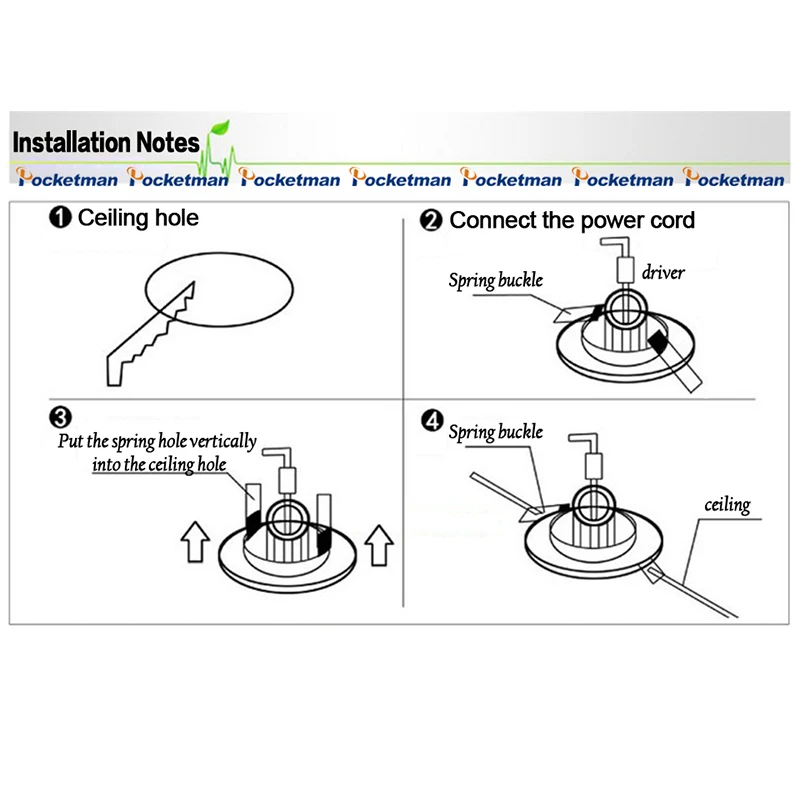 Installation Notes

Pocketman Pocketman Pocketman Pocketman Pocketman Pocketman Pocketman

❶ Ceiling hole

❷ Connect the power cord

Spring buckle

driver

❸

Put the spring hole vertically into the ceiling hole

❹

Spring buckle

ceiling