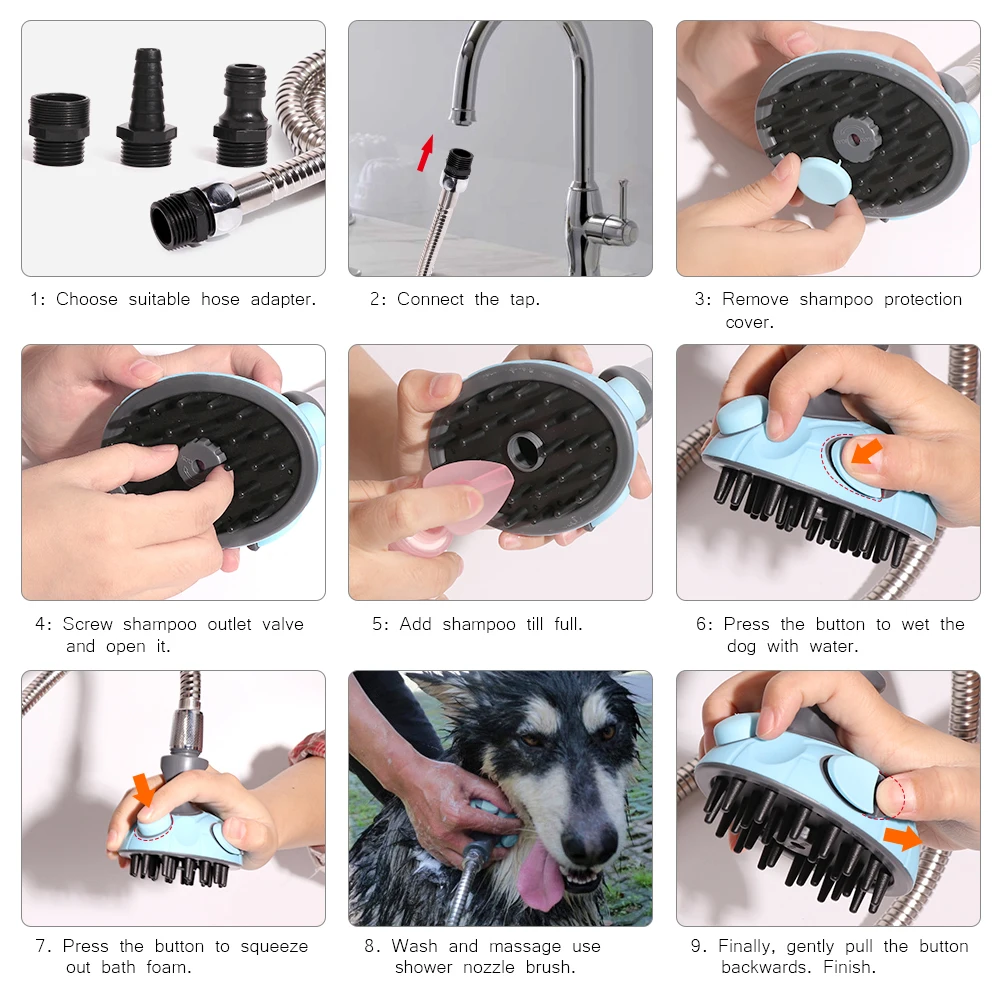 1: Choose suitable hose adapter.

2: Connect the tap.

3: Remove shampoo protection cover.

4: Screw shampoo outlet valve and open it.

5: Add shampoo till full.

6: Press the button to wet the dog with water.

7. Press the button to squeeze out bath foam.

8. Wash and massage use shower nozzle brush.

9. Finally, gently pull the button backwards. Finish.