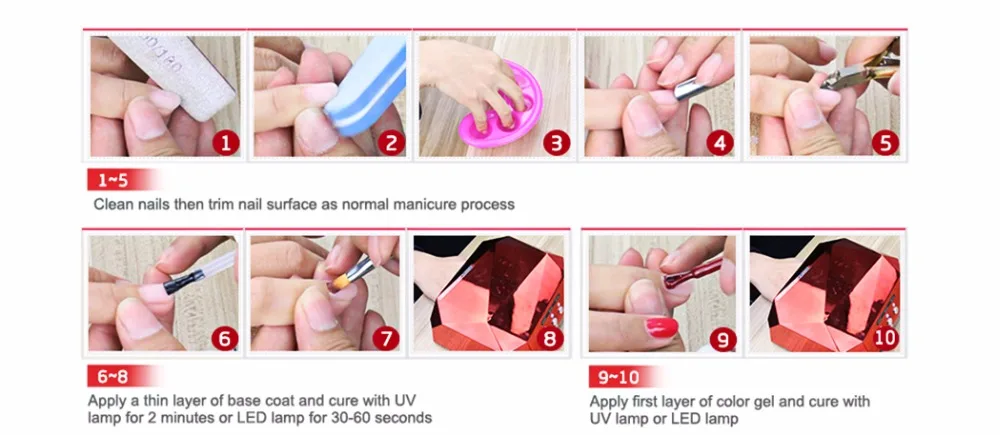 100/180

1 2 3 4 5

1~5

Clean nails then trim nail surface as normal manicure process

6 7 8 9 10

6~8

Apply a thin layer of base coat and cure with UV lamp for 2 minutes or LED lamp for 30-60 seconds

9~10

Apply first layer of color gel and cure with UV lamp or LED lamp