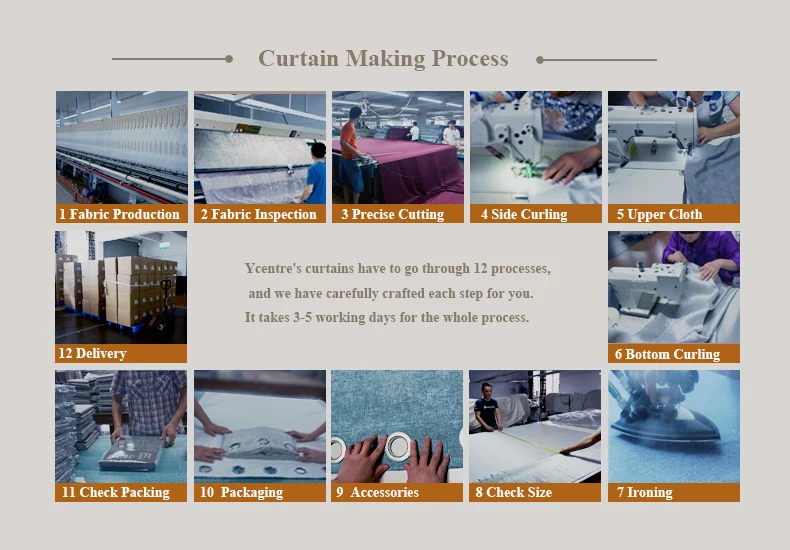 Curtain Making Process

1 Fabric Production

2 Fabric Inspection

3 Precise Cutting

4 Side Curling

5 Upper Cloth

12 Delivery

Ycentre's curtains have to go through 12 processes, and we have carefully crafted each step for you. It takes 3-5 working days for the whole process.

6 Bottom Curling

11 Check Packing

10 Packaging

9 Accessories

8 Check Size

7 Ironing