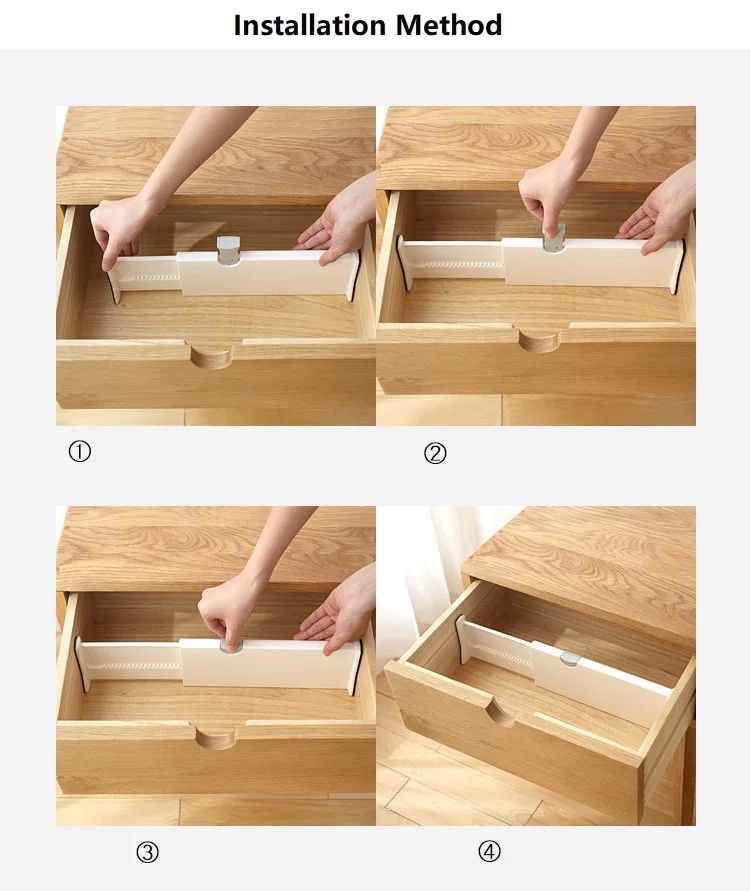 Installation Method

①

②

③

④