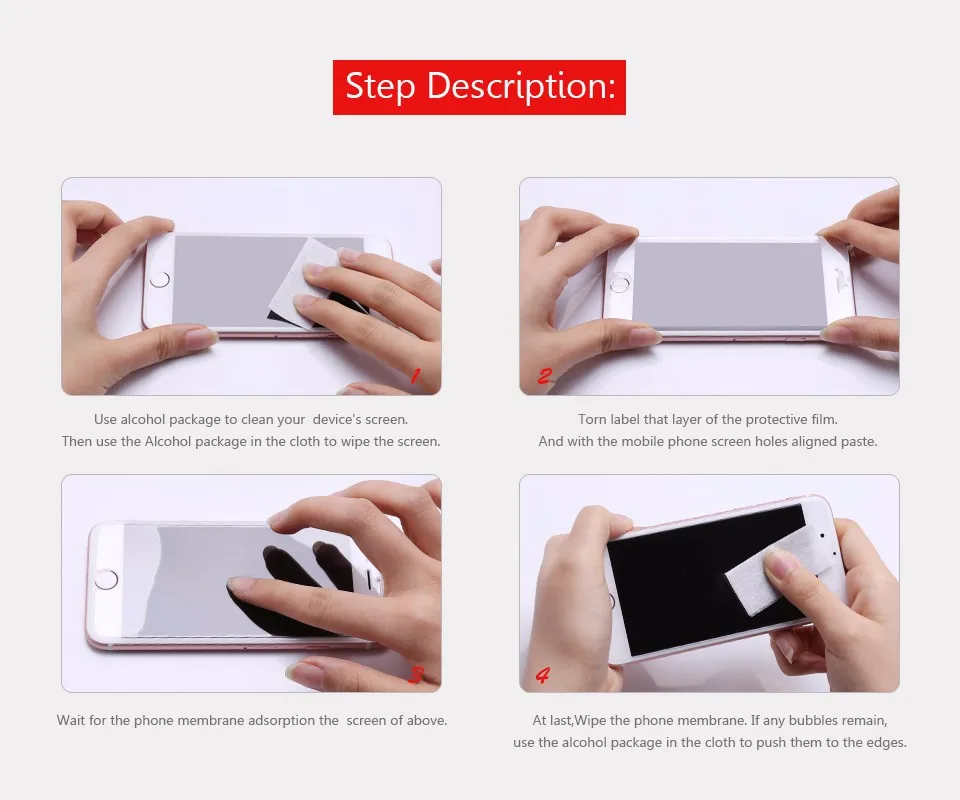 Step Description:

1

Use alcohol package to clean your device's screen.
Then use the Alcohol package in the cloth to wipe the screen.

2

Torn label that layer of the protective film.
And with the mobile phone screen holes aligned paste.

3

Wait for the phone membrane adsorption the screen of above.

4

At last,Wipe the phone membrane. If any bubbles remain,
use the alcohol package in the cloth to push them to the edges.