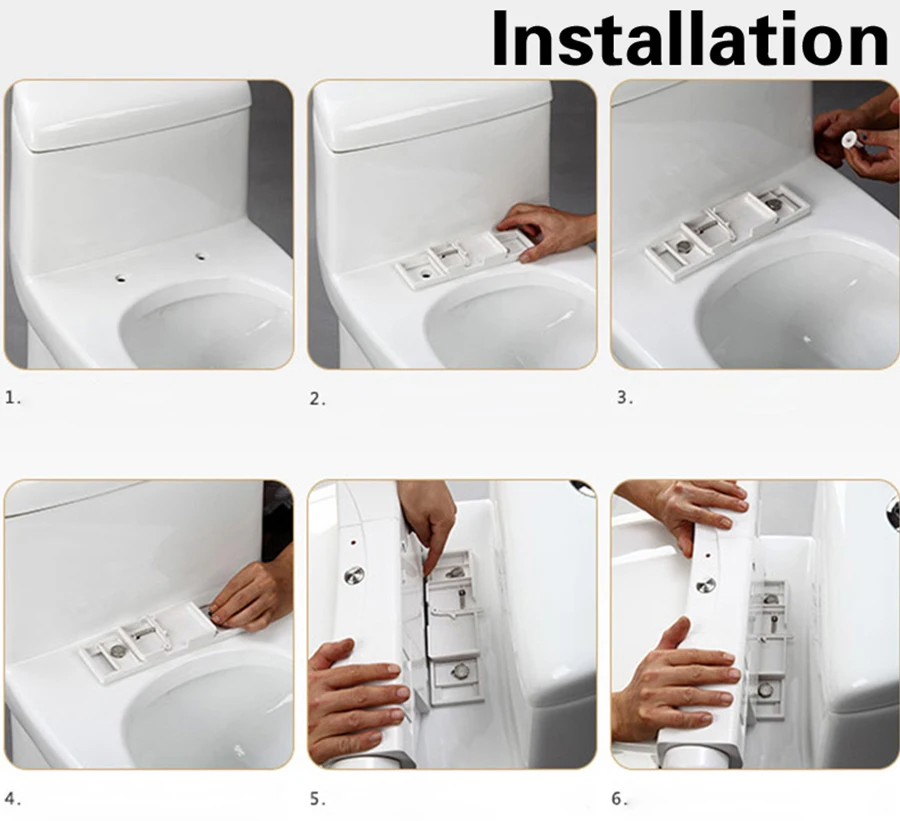 Installation

1.

2.

3.

4.

5.

6.