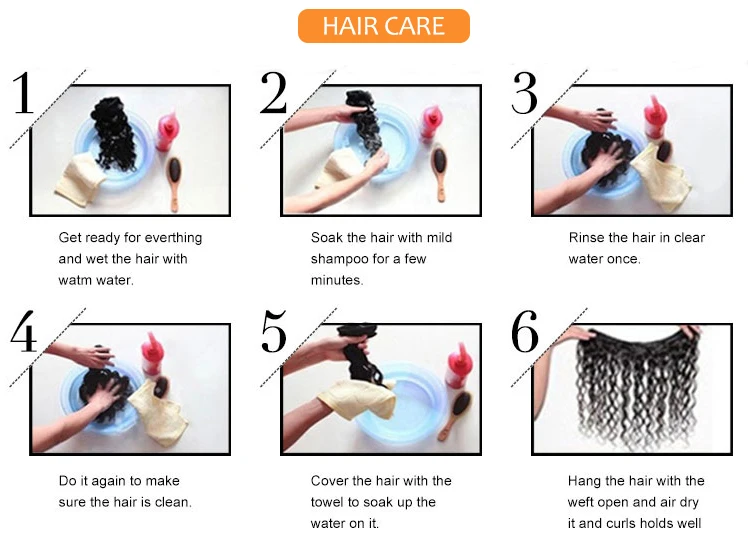 HAIR CARE

1

Get ready for everthing and wet the hair with watm water.

2

Soak the hair with mild shampoo for a few minutes.

3

Rinse the hair in clear water once.

4

Do it again to make sure the hair is clean.

5

Cover the hair with the towel to soak up the water on it.

6

Hang the hair with the weft open and air dry it and curls holds well