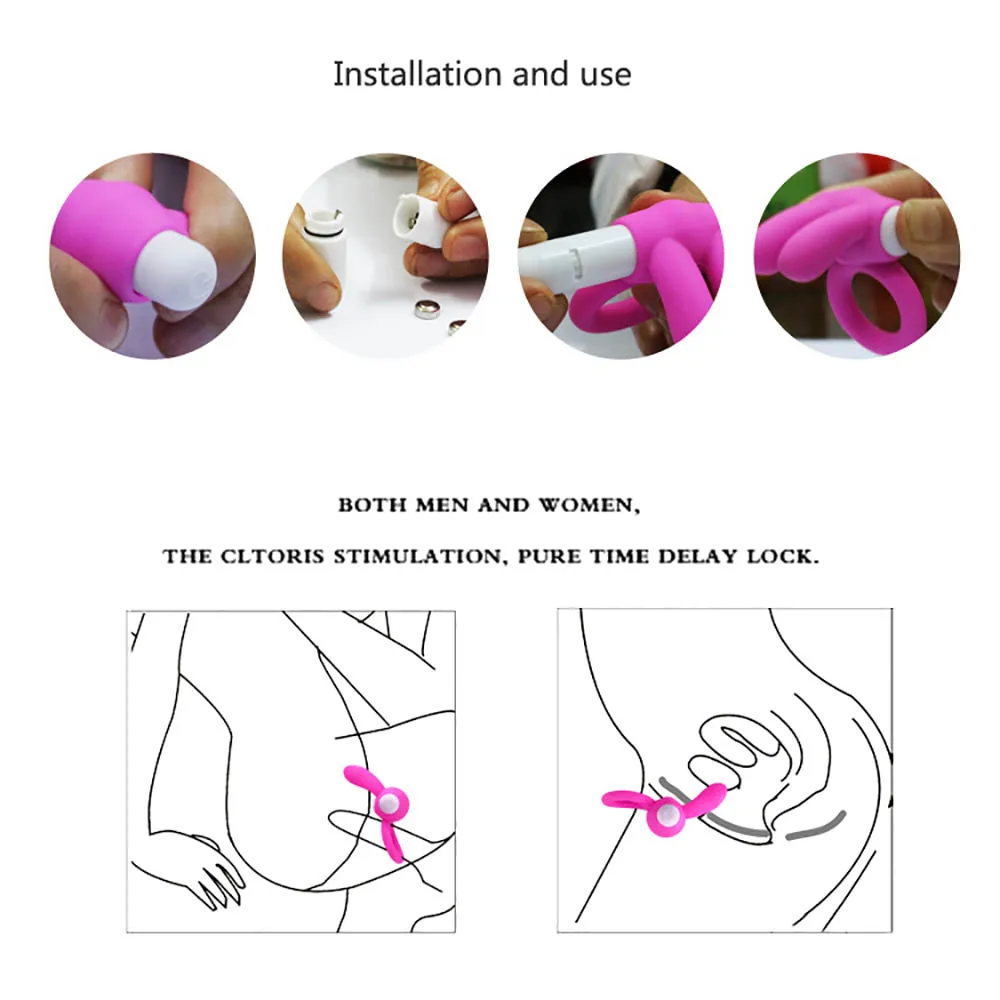 Installation and use

BOTH MEN AND WOMEN,

THE CLTORIS STIMULATION, PURE TIME DELAY LOCK.