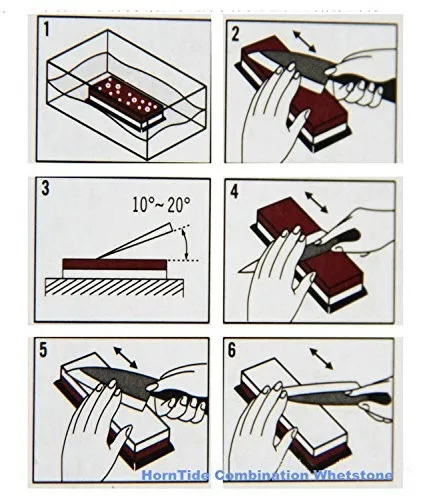 1

2

3

$10° \sim 20°$

4

5

6

HornTide Combination Whetstone