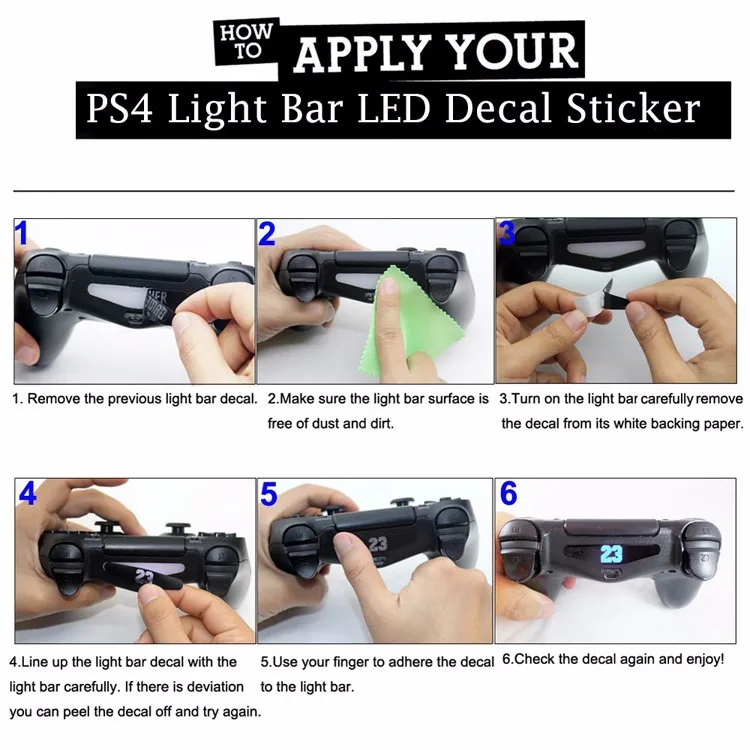 HOW TO APPLY YOUR
PS4 Light Bar LED Decal Sticker

1

1. Remove the previous light bar decal.

2

2.Make sure the light bar surface is free of dust and dirt.

3

3.Turn on the light bar carefully remove the decal from its white backing paper.

4

23

4.Line up the light bar decal with the light bar carefully. If there is deviation you can peel the decal off and try again.

5

23

5.Use your finger to adhere the decal to the light bar.

6

23

6.Check the decal again and enjoy!