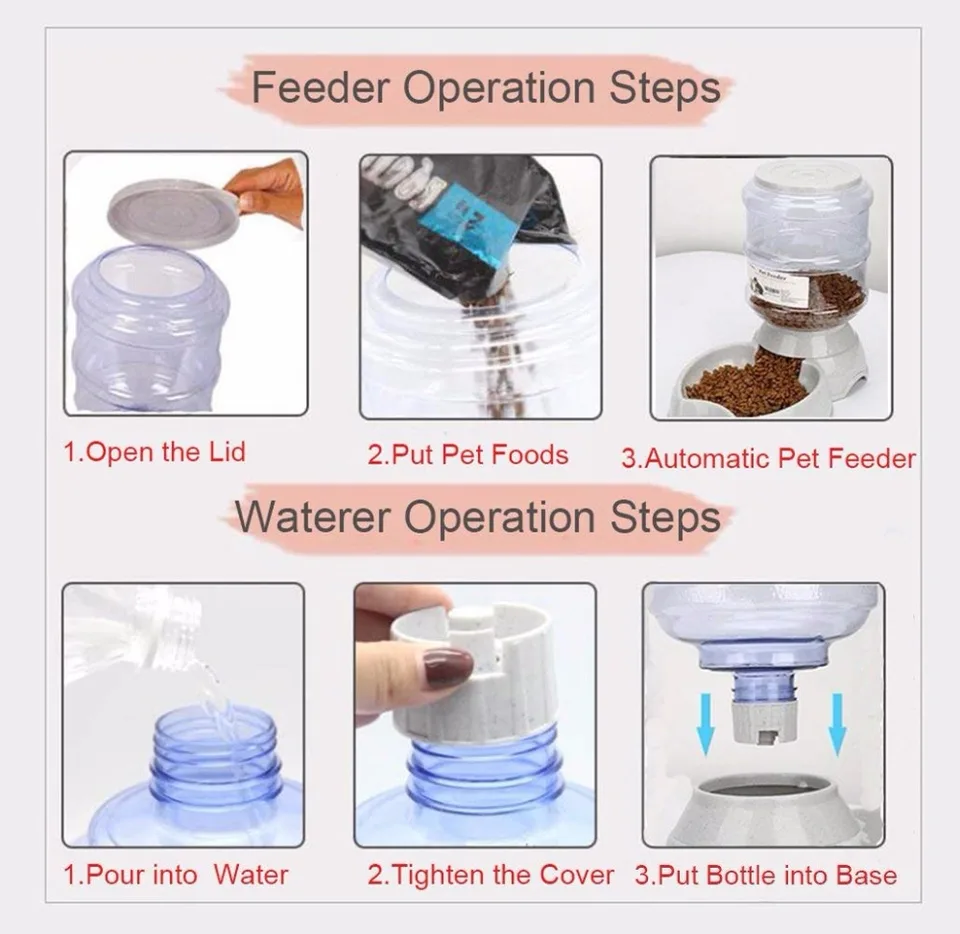 Feeder Operation Steps

1.Open the Lid

2.Put Pet Foods

3.Automatic Pet Feeder

Waterer Operation Steps

1.Pour into Water

2.Tighten the Cover

3.Put Bottle into Base