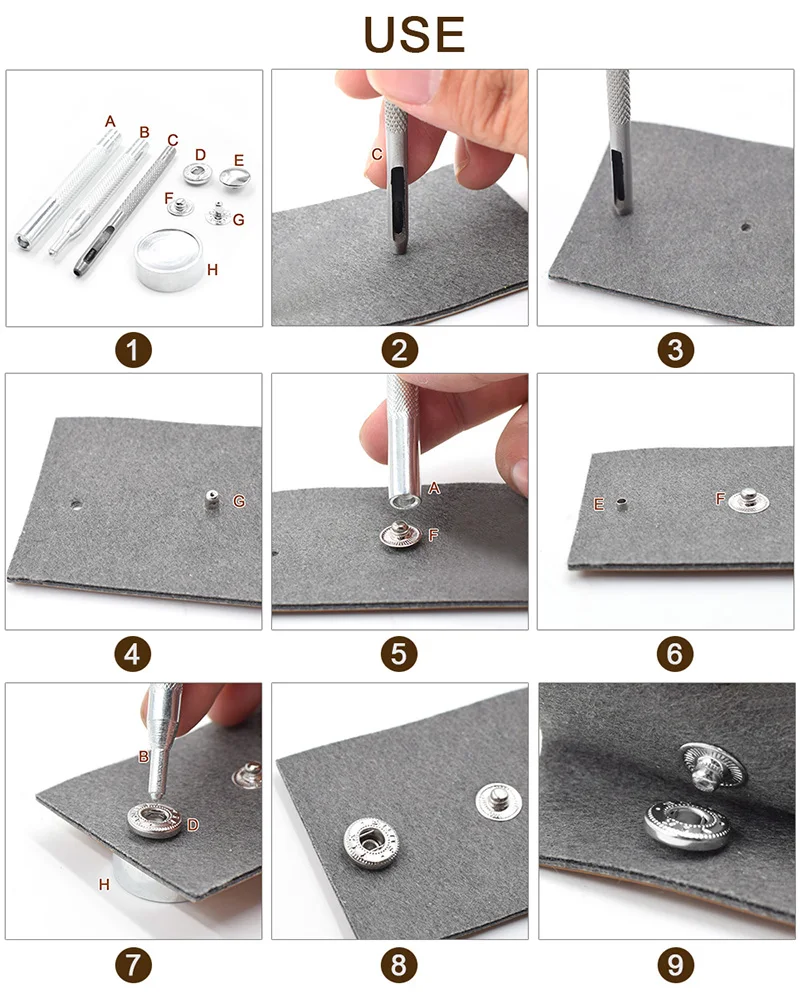 USE

A B C D E F G H

1

C

2

3

G

4

A F

5

E F

6

B D H

7

8

9