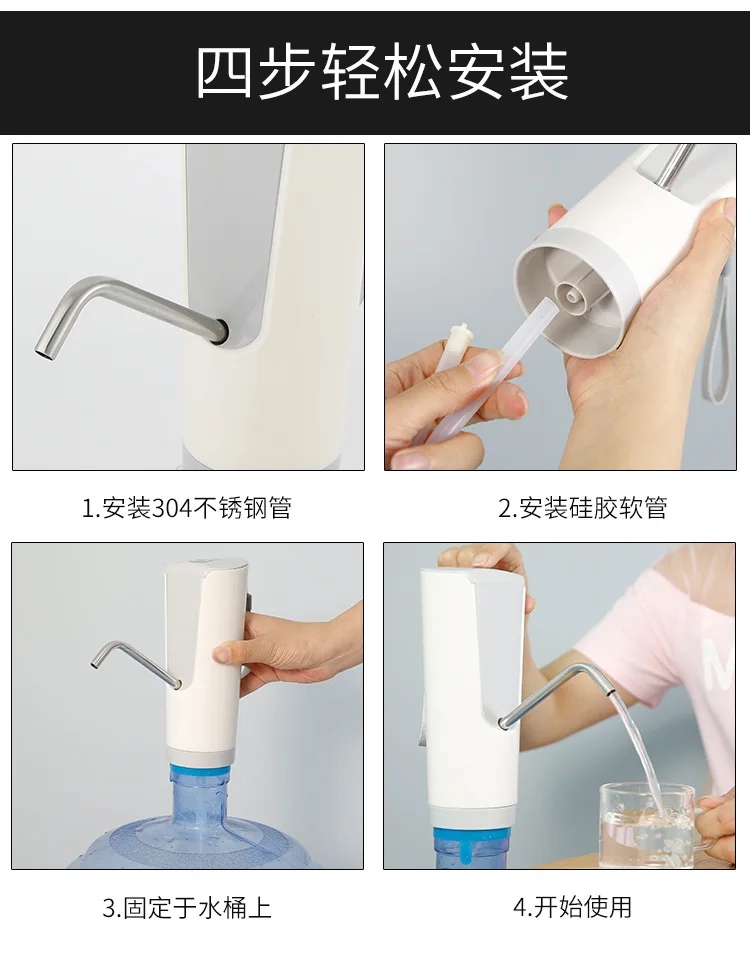 四步轻松安装

1.安装304不锈钢管

2.安装硅胶软管

3.固定于水桶上

4.开始使用