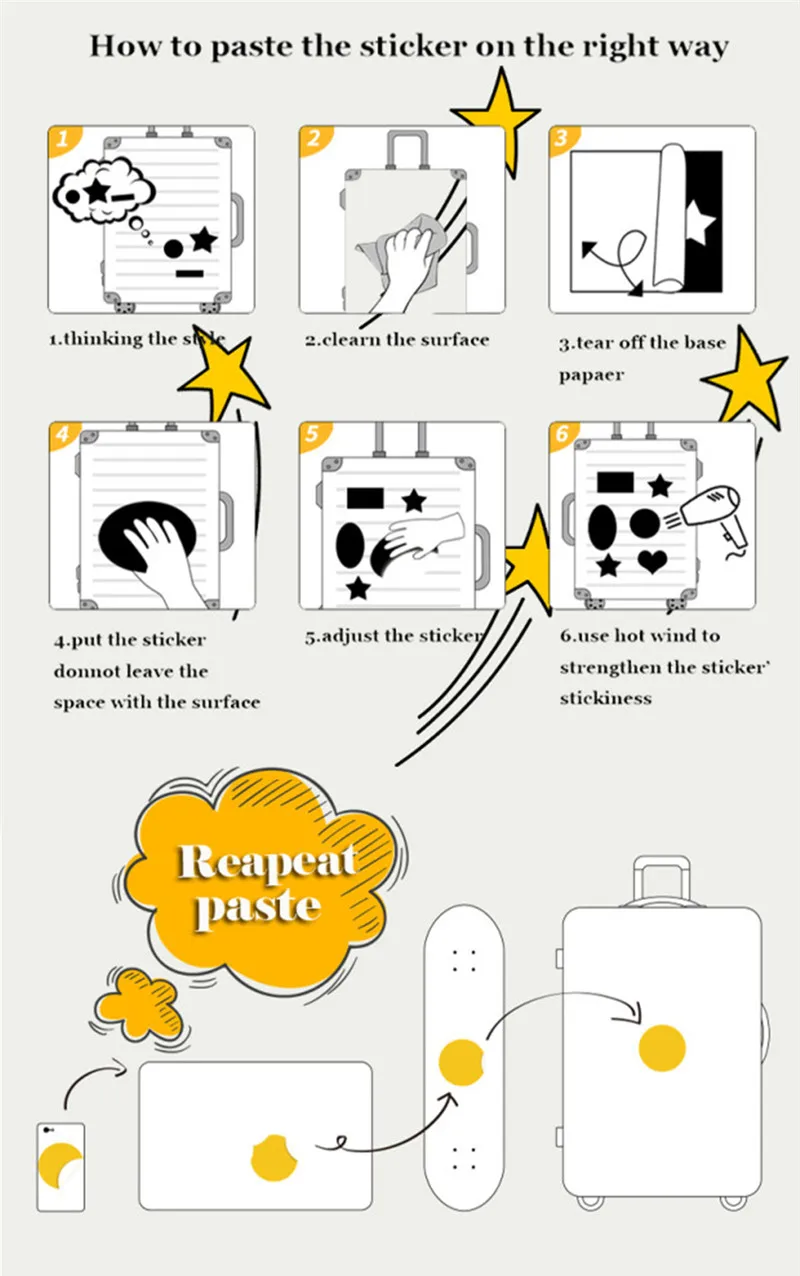 How to paste the sticker on the right way

1

2

3

1.thinking the style

2.clearn the surface

3.tear off the base papaer

4

5

6

4.put the sticker donnot leave the space with the surface

5.adjust the sticker

6.use hot wind to strengthen the sticker' stickiness

Reapeat paste