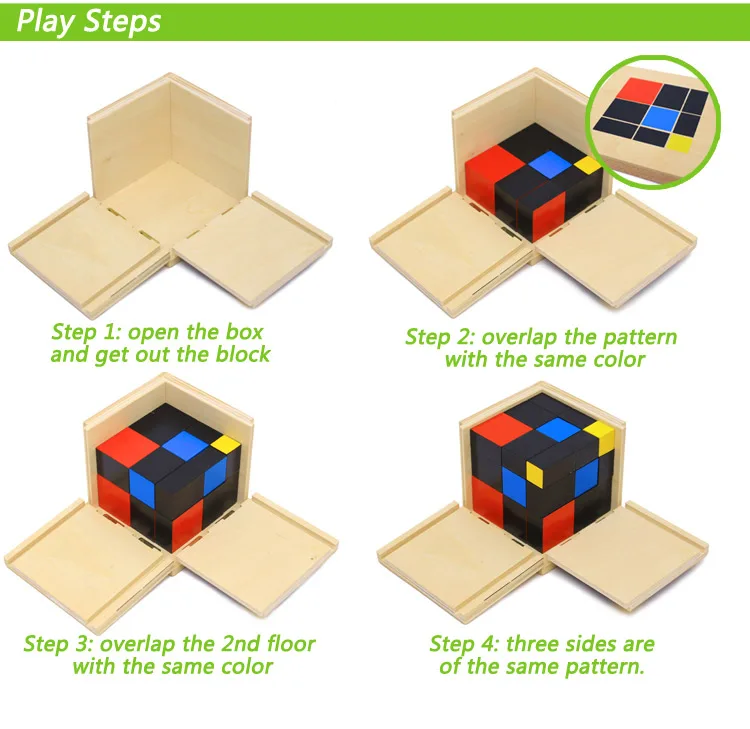 Play Steps

Step 1: open the box and get out the block

Step 2: overlap the pattern with the same color

Step 3: overlap the 2nd floor with the same color

Step 4: three sides are of the same pattern.