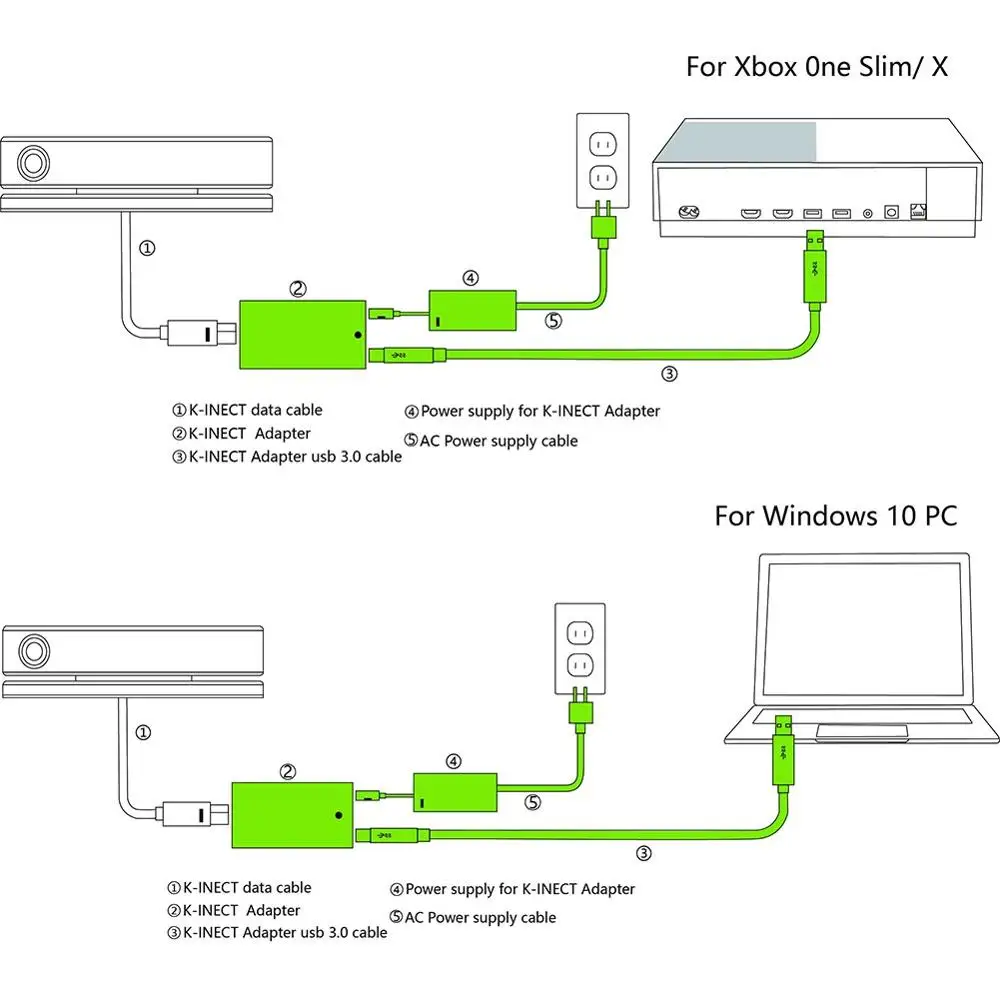 For Xbox 0ne Slim/ X

①

②

④

⑤

③

①K-INECT data cable
②K-INECT Adapter
③K-INECT Adapter usb 3.0 cable

④Power supply for K-INECT Adapter
⑤AC Power supply cable

For Windows 10 PC

①

②

④

⑤

③

①K-INECT data cable
②K-INECT Adapter
③K-INECT Adapter usb 3.0 cable

④Power supply for K-INECT Adapter
⑤AC Power supply cable