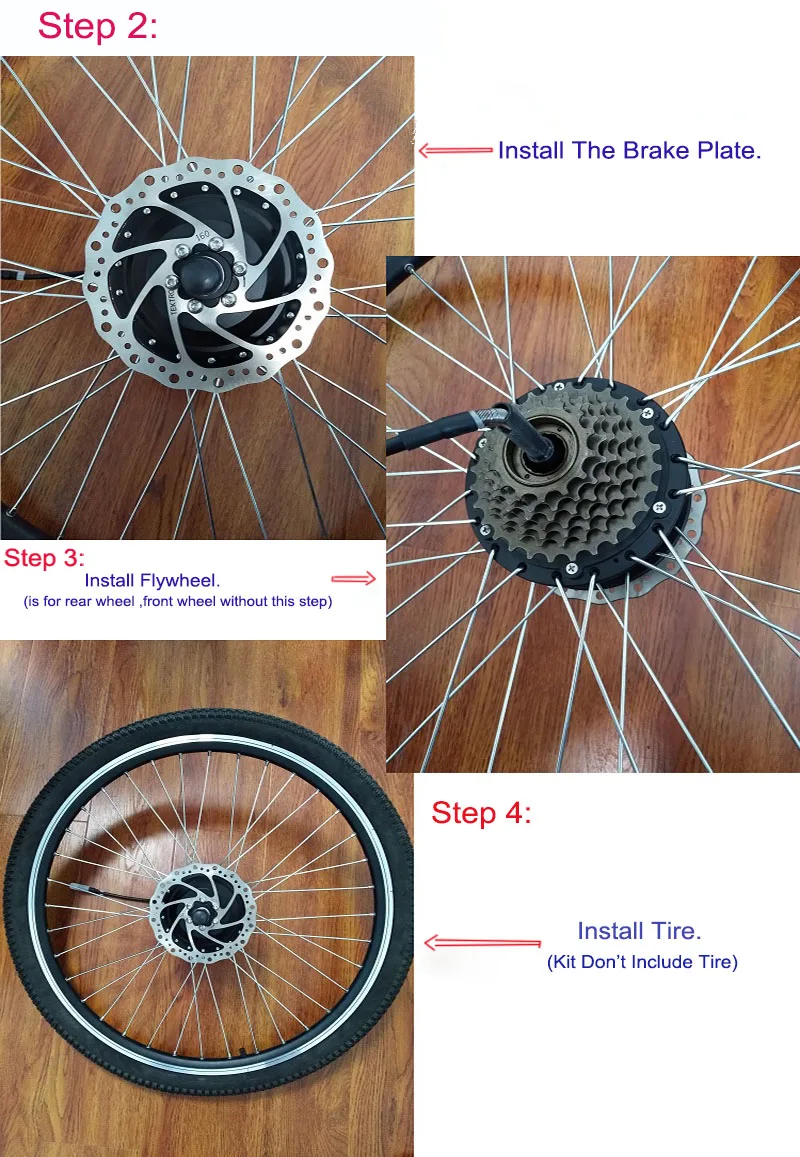 Step 2:

Install The Brake Plate.

TEKTRO 160

Step 3:

Install Flywheel.
(is for rear wheel ,front wheel without this step)

Step 4:

Install Tire.
(Kit Don't Include Tire)