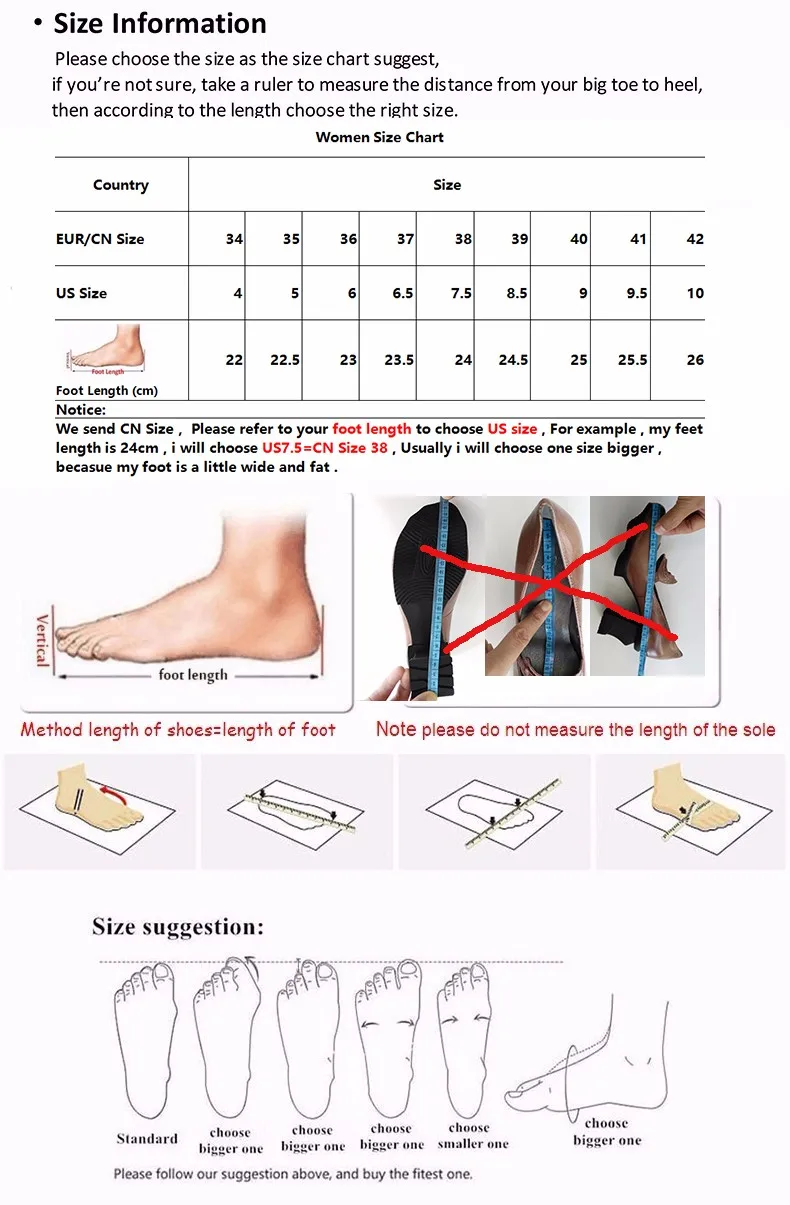 • Size Information

Please choose the size as the size chart suggest, if you're not sure, take a ruler to measure the distance from your big toe to heel, then according to the length choose the right size.

Women Size Chart

| Country | Size | | | | | | | | |
|---|---|---|---|---|---|---|---|---|---|
| EUR/CN Size | 34 | 35 | 36 | 37 | 38 | 39 | 40 | 41 | 42 |
| US Size | 4 | 5 | 6 | 6.5 | 7.5 | 8.5 | 9 | 9.5 | 10 |
| Foot Length Foot Length (cm) | 22 | 22.5 | 23 | 23.5 | 24 | 24.5 | 25 | 25.5 | 26 |

Notice:
We send CN Size , Please refer to your foot length to choose US size , For example , my feet length is 24cm , i will choose US7.5=CN Size 38 , Usually i will choose one size bigger , becasue my foot is a little wide and fat .

Vertical
foot length

Method length of shoes=length of foot
Note please do not measure the length of the sole

Size suggestion:

Standard
choose bigger one
choose bigger one
choose bigger one
choose smaller one
choose bigger one

Please follow our suggestion above, and buy the fitest one.