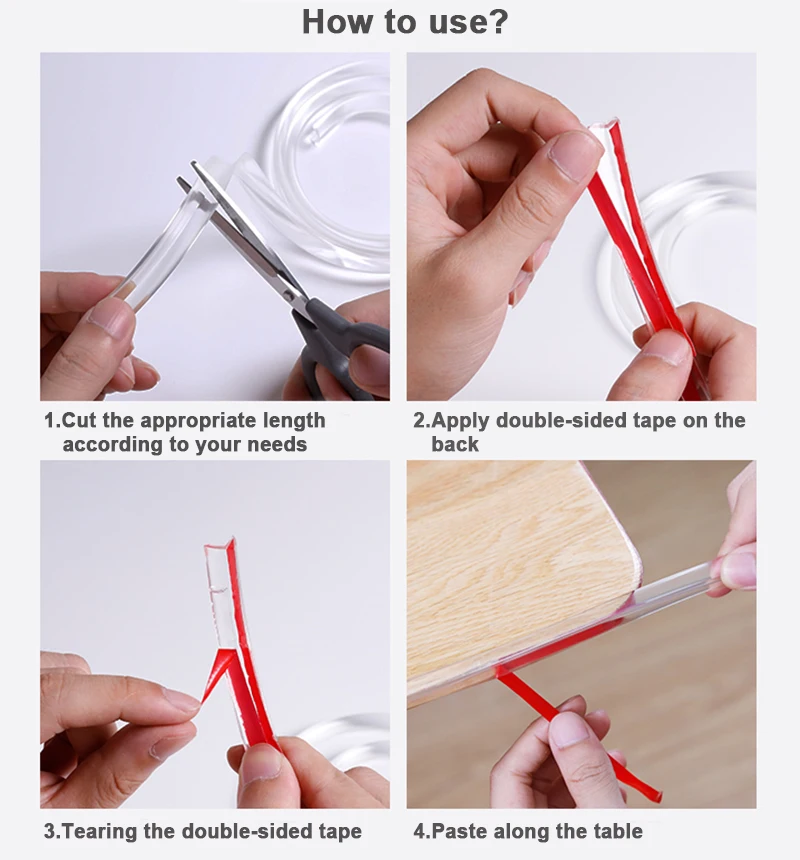 How to use?

1.Cut the appropriate length according to your needs

2.Apply double-sided tape on the back

3.Tearing the double-sided tape

4.Paste along the table