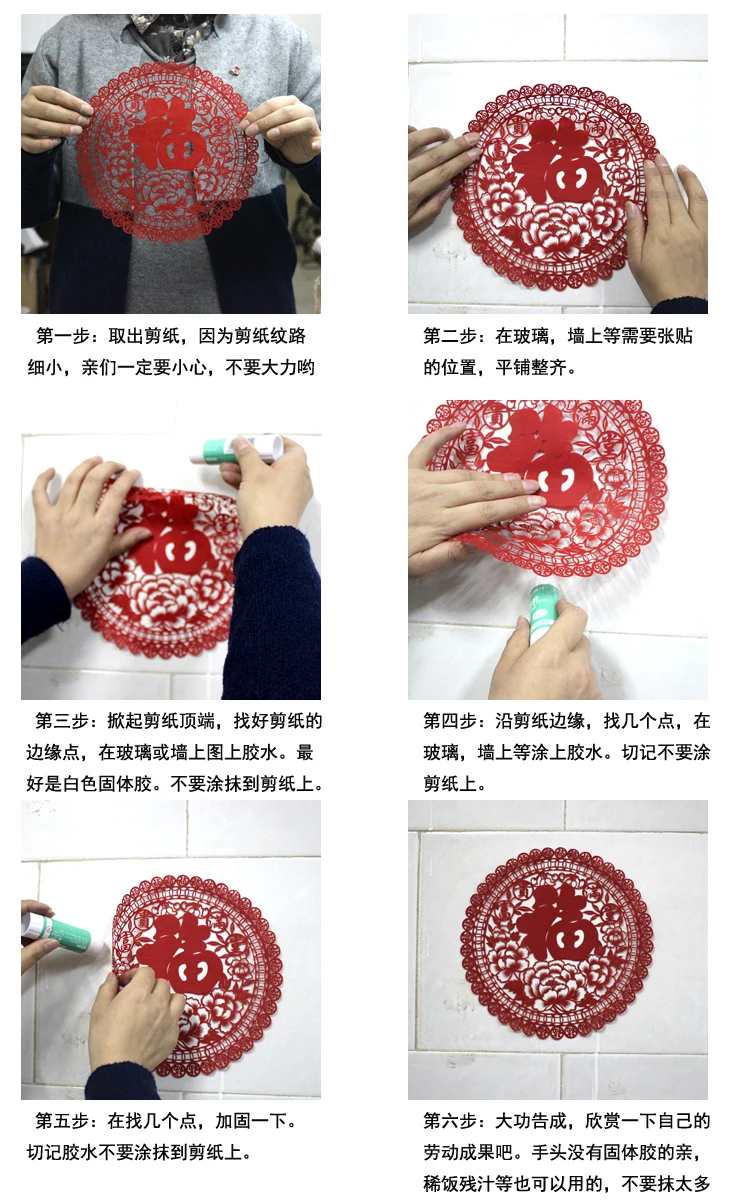 福

第一步：取出剪纸，因为剪纸纹路细小，亲们一定要小心，不要大力哟

福

第二步：在玻璃，墙上等需要张贴的位置，平铺整齐。

福

第三步：掀起剪纸顶端，找好剪纸的边缘点，在玻璃或墙上图上胶水。最好是白色固体胶。不要涂抹到剪纸上。

福

第四步：沿剪纸边缘，找几个点，在玻璃，墙上等涂上胶水。切记不要涂剪纸上。

福

第五步：在找几个点，加固一下。切记胶水不要涂抹到剪纸上。

福

第六步：大功告成，欣赏一下自己的劳动成果吧。手头没有固体胶的亲，稀饭残汁等也可以用的，不要抹太多