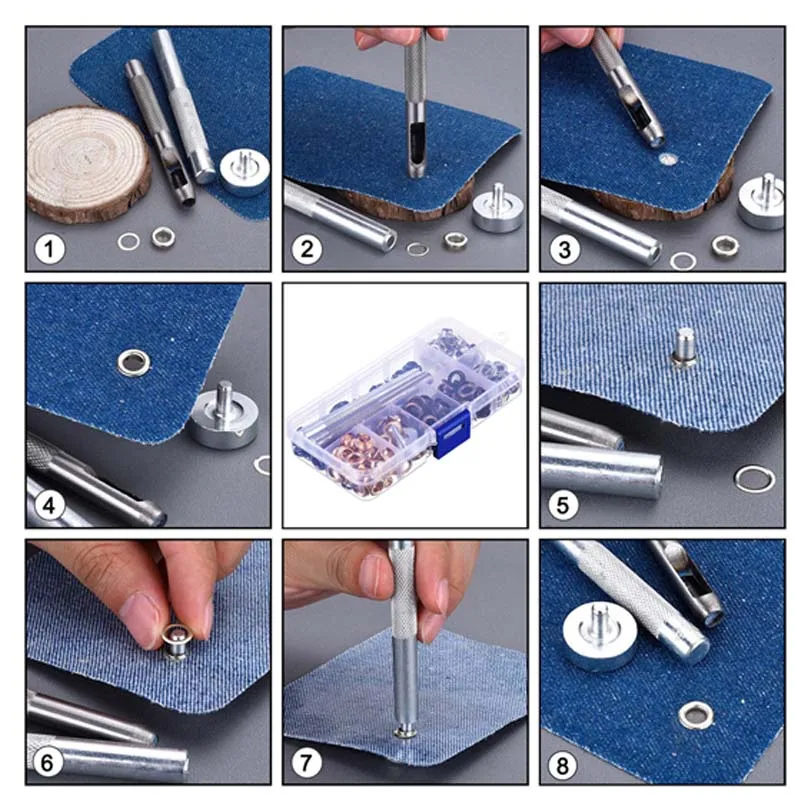 1

2

3

4

5

6

7

8