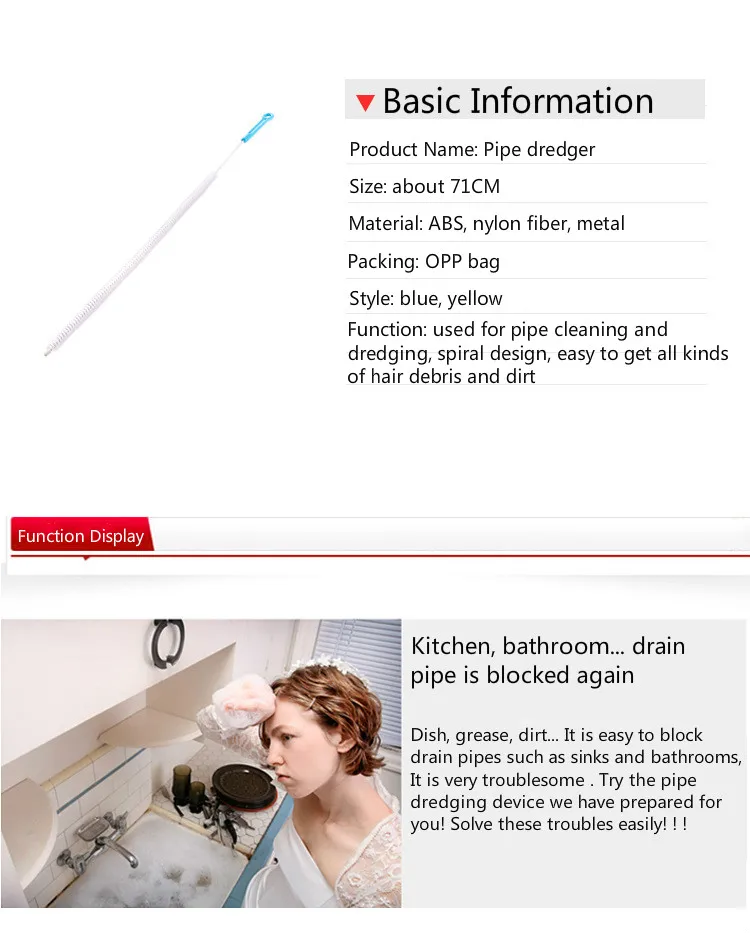 Basic Information

Product Name: Pipe dredger

Size: about 71CM

Material: ABS, nylon fiber, metal

Packing: OPP bag

Style: blue, yellow

Function: used for pipe cleaning and dredging, spiral design, easy to get all kinds of hair debris and dirt

Function Display

Kitchen, bathroom... drain pipe is blocked again

Dish, grease, dirt... It is easy to block drain pipes such as sinks and bathrooms, It is very troublesome . Try the pipe dredging device we have prepared for you! Solve these troubles easily! ! !