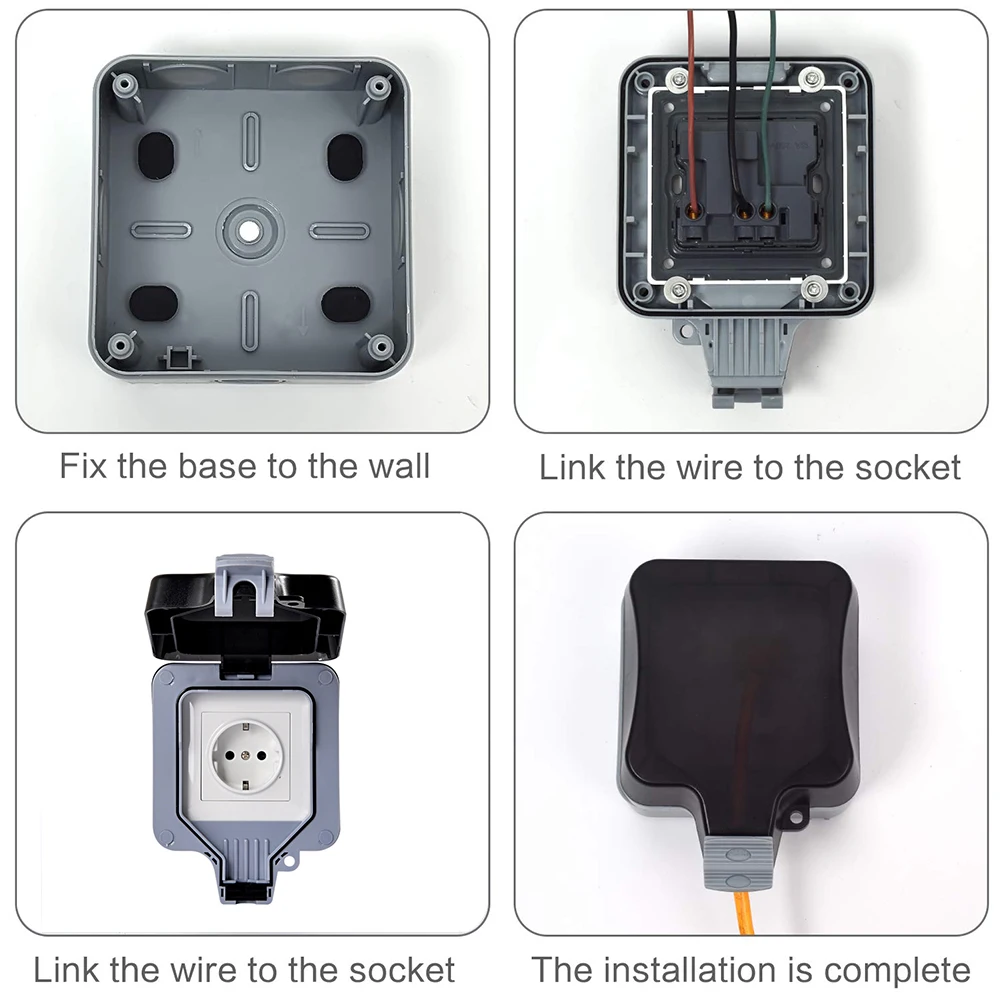 Fix the base to the wall

Link the wire to the socket

Link the wire to the socket

The installation is complete