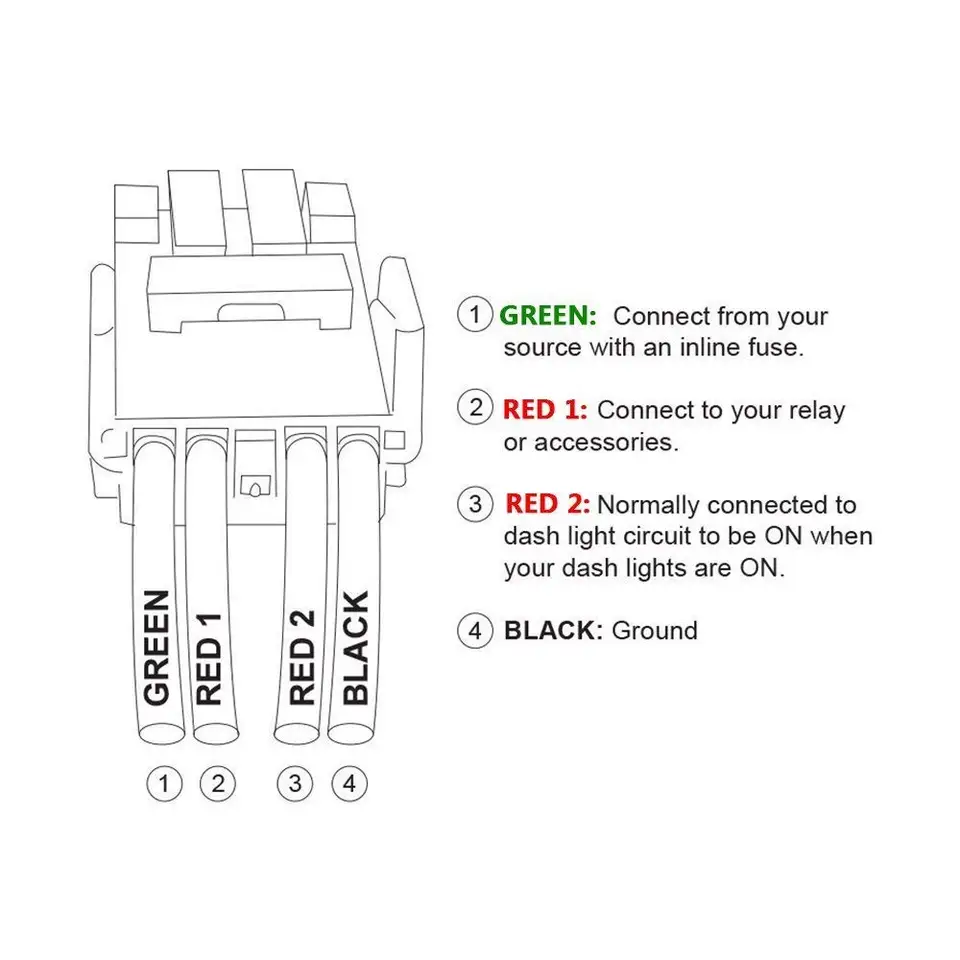 GREEN
RED 1
RED 2
BLACK

1 2 3 4

1 GREEN: Connect from your source with an inline fuse.

2 RED 1: Connect to your relay or accessories.

3 RED 2: Normally connected to dash light circuit to be ON when your dash lights are ON.

4 BLACK: Ground