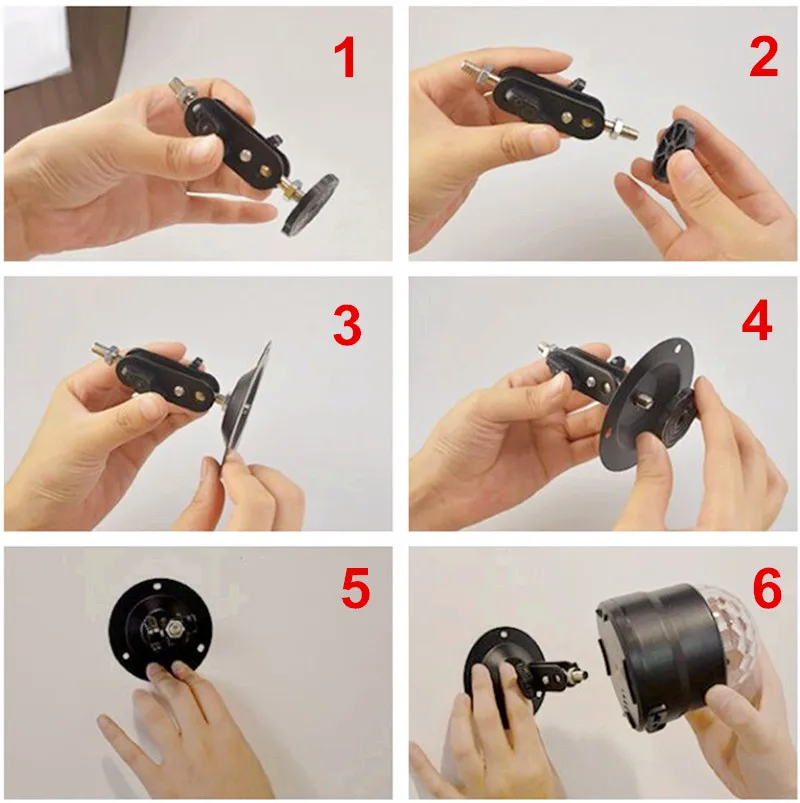 1

2

3

4

5

6