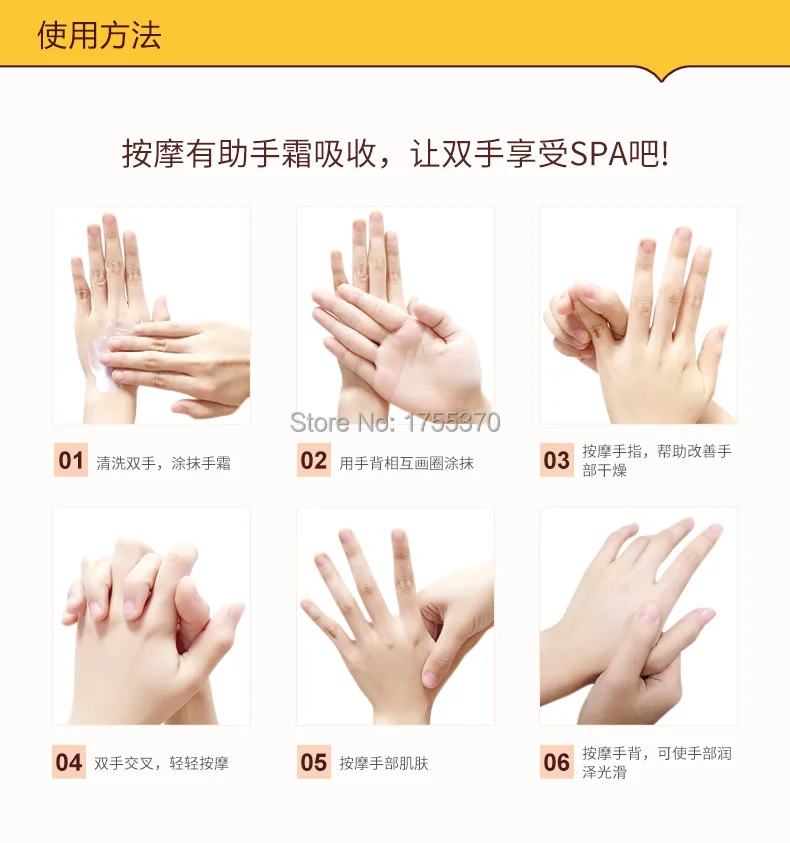 使用方法

按摩有助手霜吸收，让双手享受SPA吧!

Store No: 1755370

01 清洗双手，涂抹手霜

02 用手背相互画圈涂抹

03 按摩手指，帮助改善手部干燥

04 双手交叉，轻轻按摩

05 按摩手部肌肤

06 按摩手背，可使手部润泽光滑