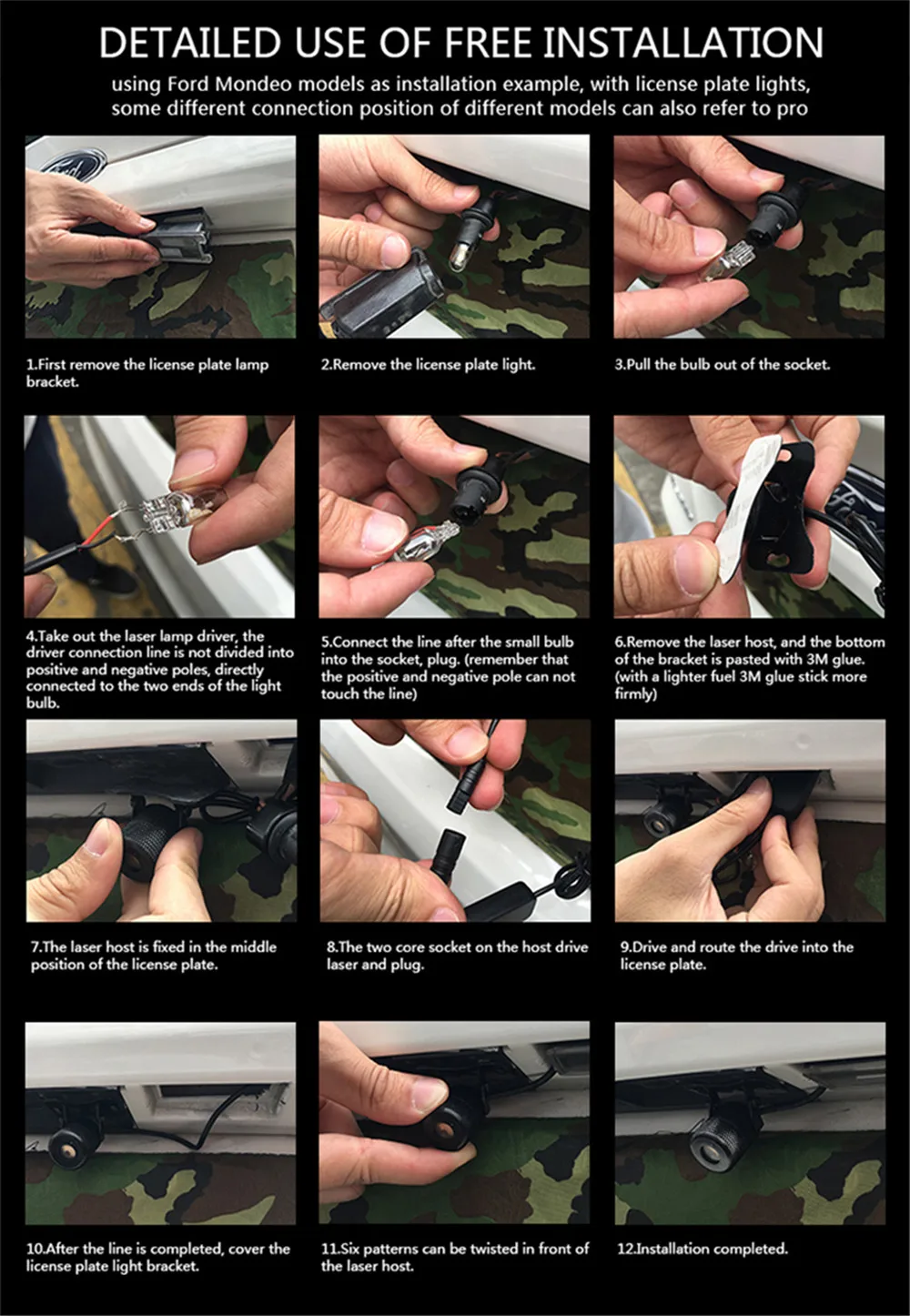 DETAILED USE OF FREE INSTALLATION

using Ford Mondeo models as installation example, with license plate lights, some different connection position of different models can also refer to pro

1.First remove the license plate lamp bracket.

2.Remove the license plate light.

3.Pull the bulb out of the socket.

4.Take out the laser lamp driver, the driver connection line is not divided into positive and negative poles, directly connected to the two ends of the light bulb.

5.Connect the line after the small bulb into the socket, plug. (remember that the positive and negative pole can not touch the line)

6.Remove the laser host, and the bottom of the bracket is pasted with 3M glue. (with a lighter fuel 3M glue stick more firmly)

7.The laser host is fixed in the middle position of the license plate.

8.The two core socket on the host drive laser and plug.

9.Drive and route the drive into the license plate.

10.After the line is completed, cover the license plate light bracket.

11.Six patterns can be twisted in front of the laser host.

12.Installation completed.