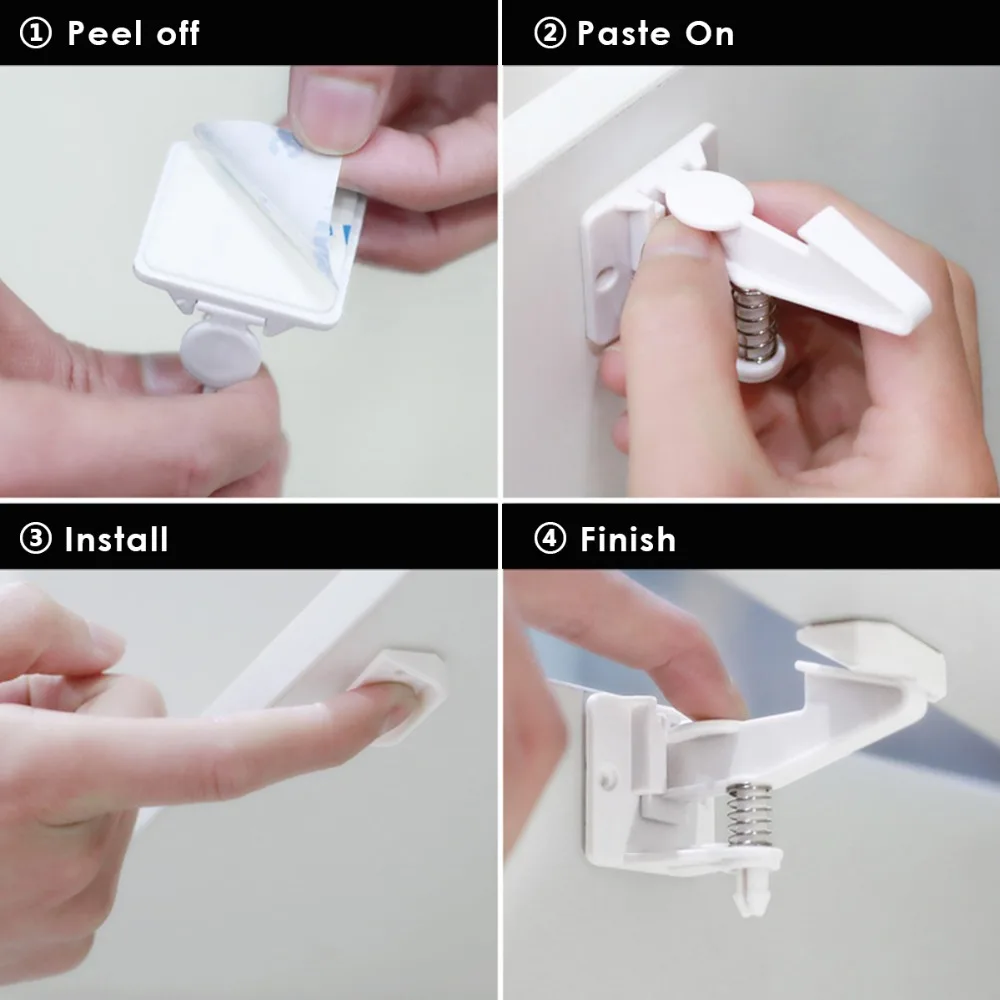 ① Peel off

② Paste On

③ Install

④ Finish