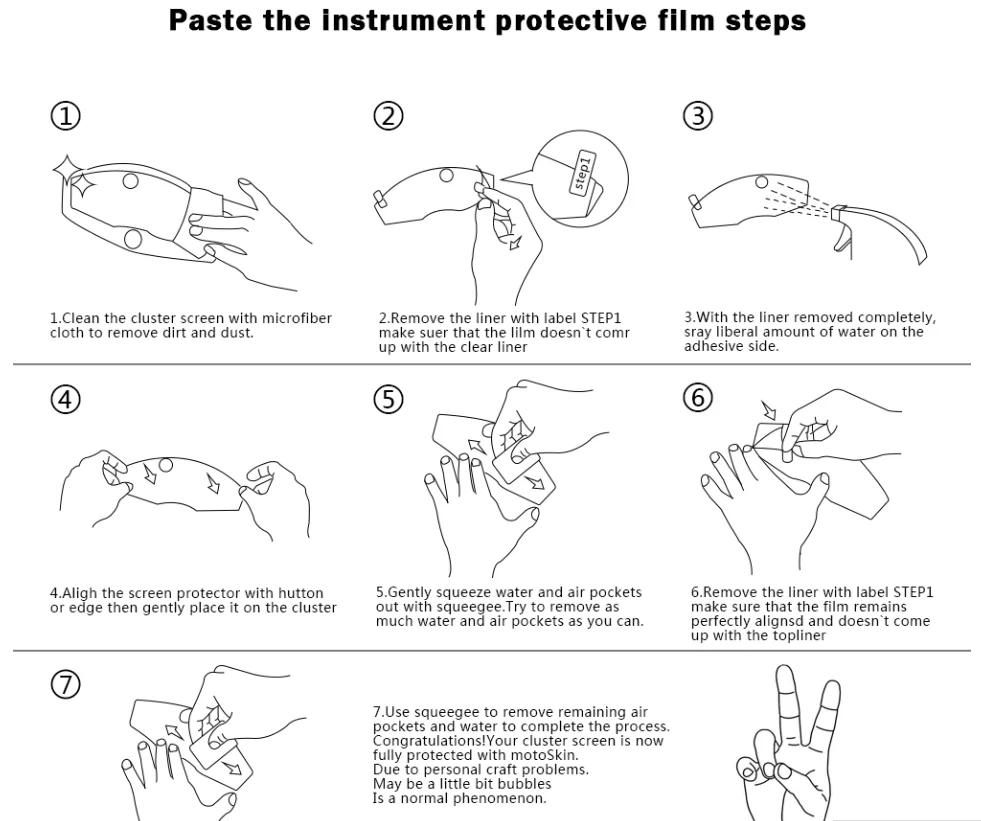 Paste the instrument protective film steps

①

1.Clean the cluster screen with microfiber cloth to remove dirt and dust.

②

Step1

2.Remove the liner with label STEP1 make suer that the lilm doesn`t comr up with the clear liner

③

3.With the liner removed completely, sray liberal amount of water on the adhesive side.

④

4.Aligh the screen protector with hutton or edge then gently place it on the cluster

⑤

5.Gently squeeze water and air pockets out with squeegee.Try to remove as much water and air pockets as you can.

⑥

6.Remove the liner with label STEP1 make sure that the film remains perfectly alignsd and doesn`t come up with the topliner

⑦

7.Use squeegee to remove remaining air pockets and water to complete the process. Congratulations!Your cluster screen is now fully protected with motoSkin.
Due to personal craft problems.
May be a little bit bubbles
Is a normal phenomenon.