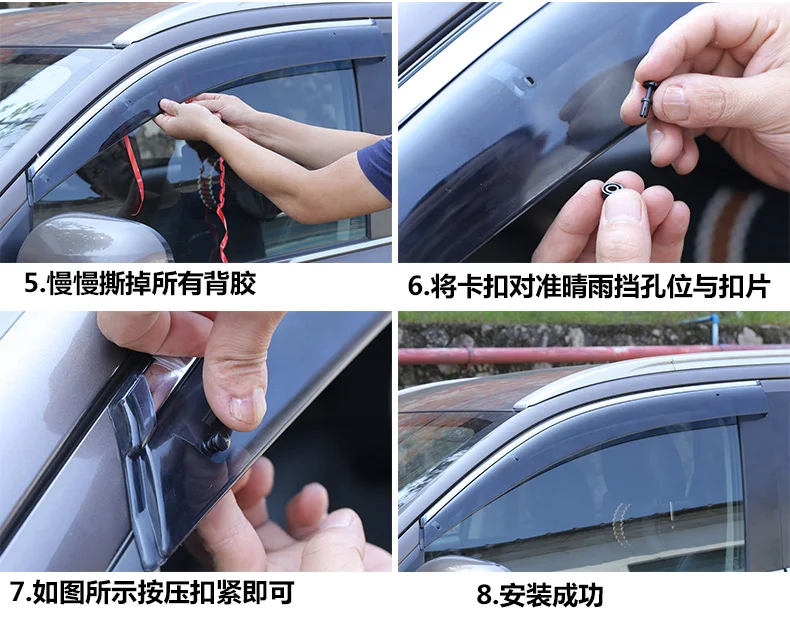 5.慢慢撕掉所有背胶

6.将卡扣对准晴雨挡孔位与扣片

7.如图所示按压扣紧即可

8.安装成功