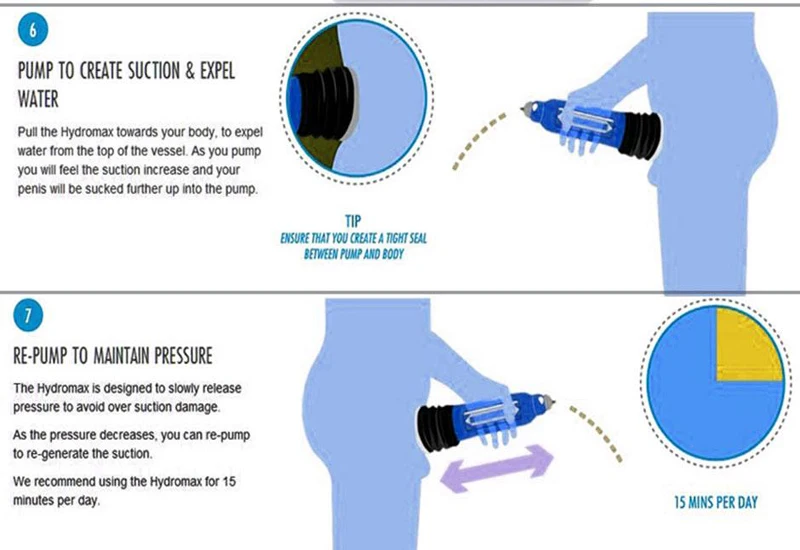 6

PUMP TO CREATE SUCTION & EXPEL WATER

Pull the Hydromax towards your body, to expel water from the top of the vessel. As you pump you will feel the suction increase and your penis will be sucked further up into the pump.

TIP
ENSURE THAT YOU CREATE A TIGHT SEAL BETWEEN PUMP AND BODY

7

RE-PUMP TO MAINTAIN PRESSURE

The Hydromax is designed to slowly release pressure to avoid over suction damage.

As the pressure decreases, you can re-pump to re-generate the suction.

We recommend using the Hydromax for 15 minutes per day.

15 MINS PER DAY