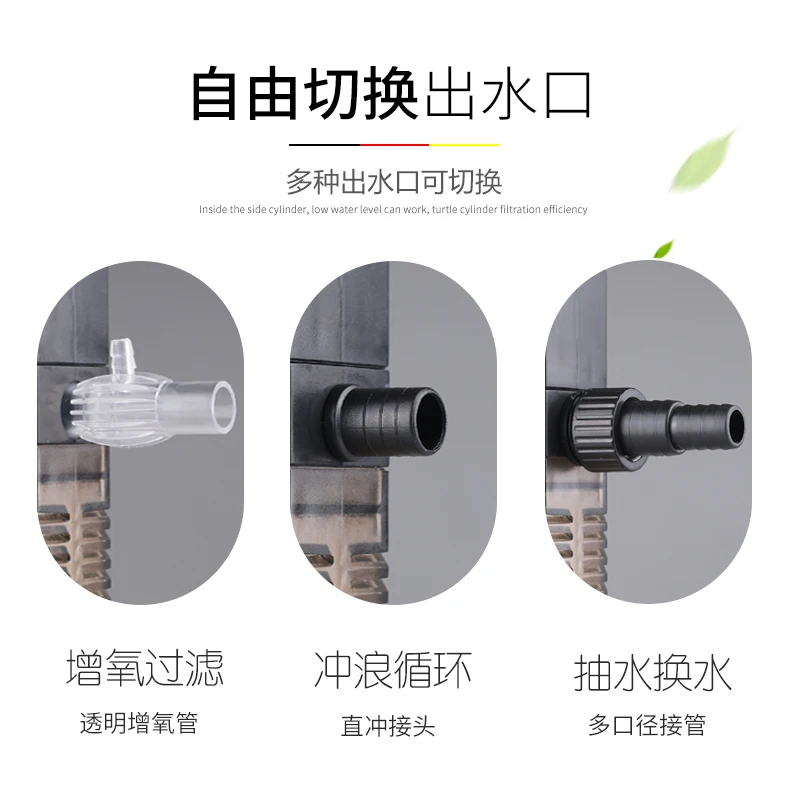 自由切换出水口

多种出水口可切换

Inside the side cylinder, low water level can work, turtle cylinder filtration efficiency

增氧过滤

透明增氧管

冲浪循环

直冲接头

抽水换水

多口径接管