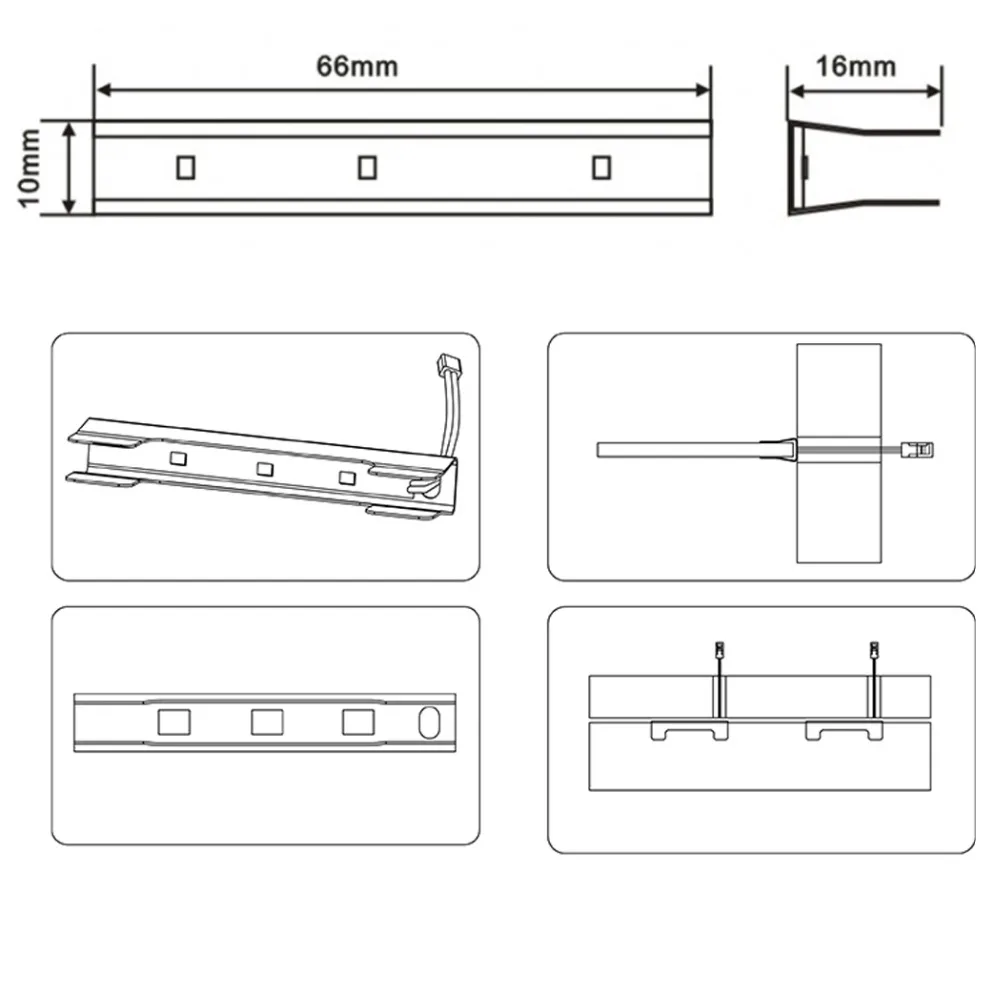 66mm

16mm

10mm